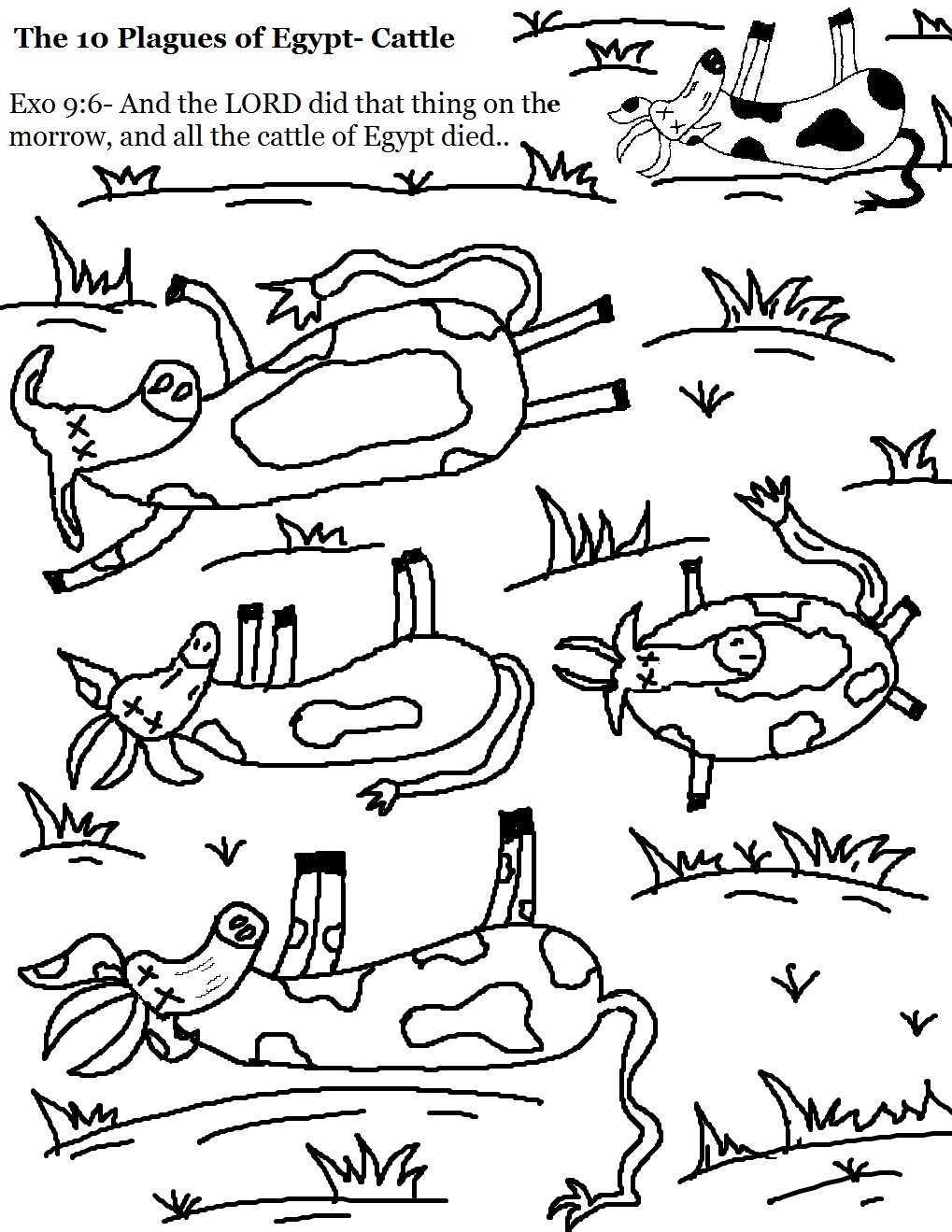 The 10 Plagues of Egypt- Cattle

Exo 9:6- And the LORD did that thing on the morrow, and all the cattle of Egypt died..