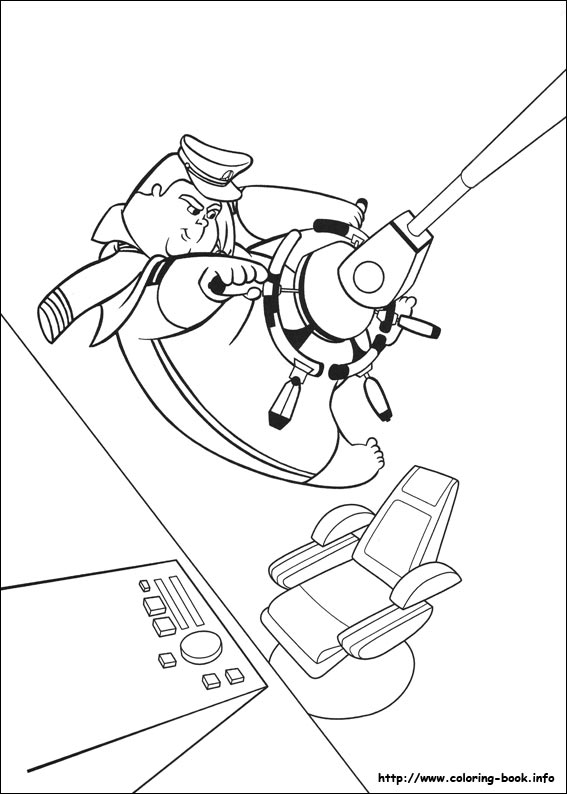 http://www.coloring-book.info