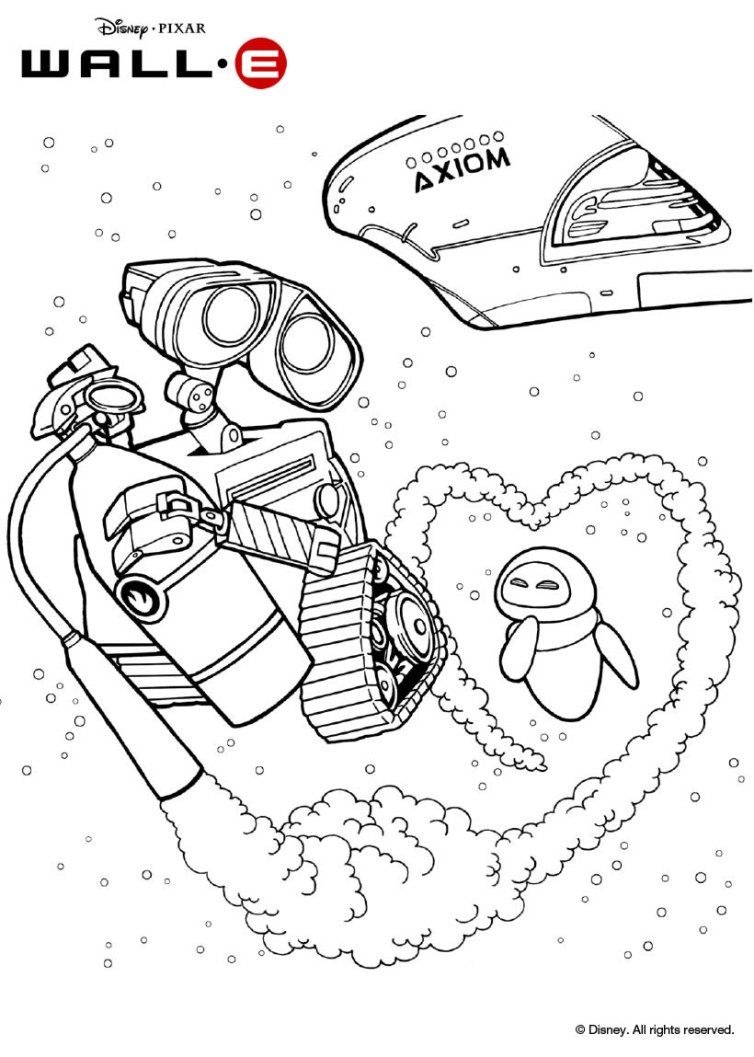 Disney · PIXAR
WALL·E

AXIOM

© Disney. All rights reserved.