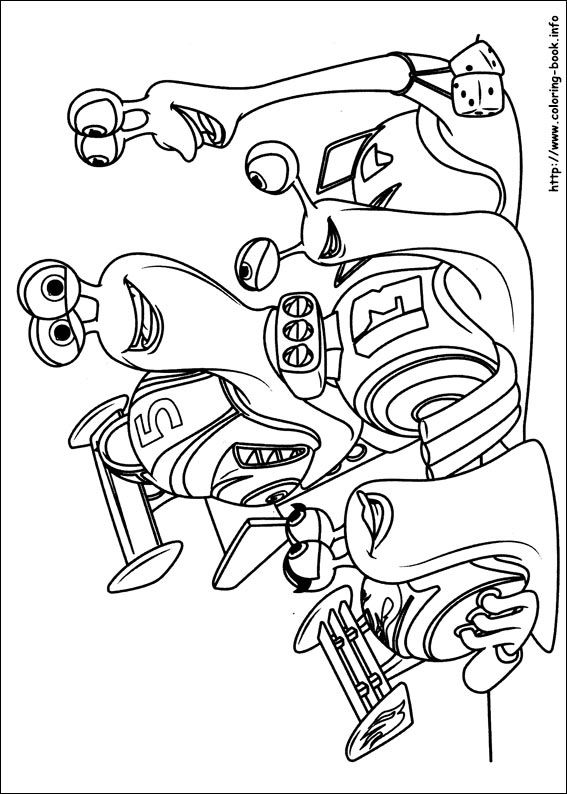 http://www.coloring-book.info

5