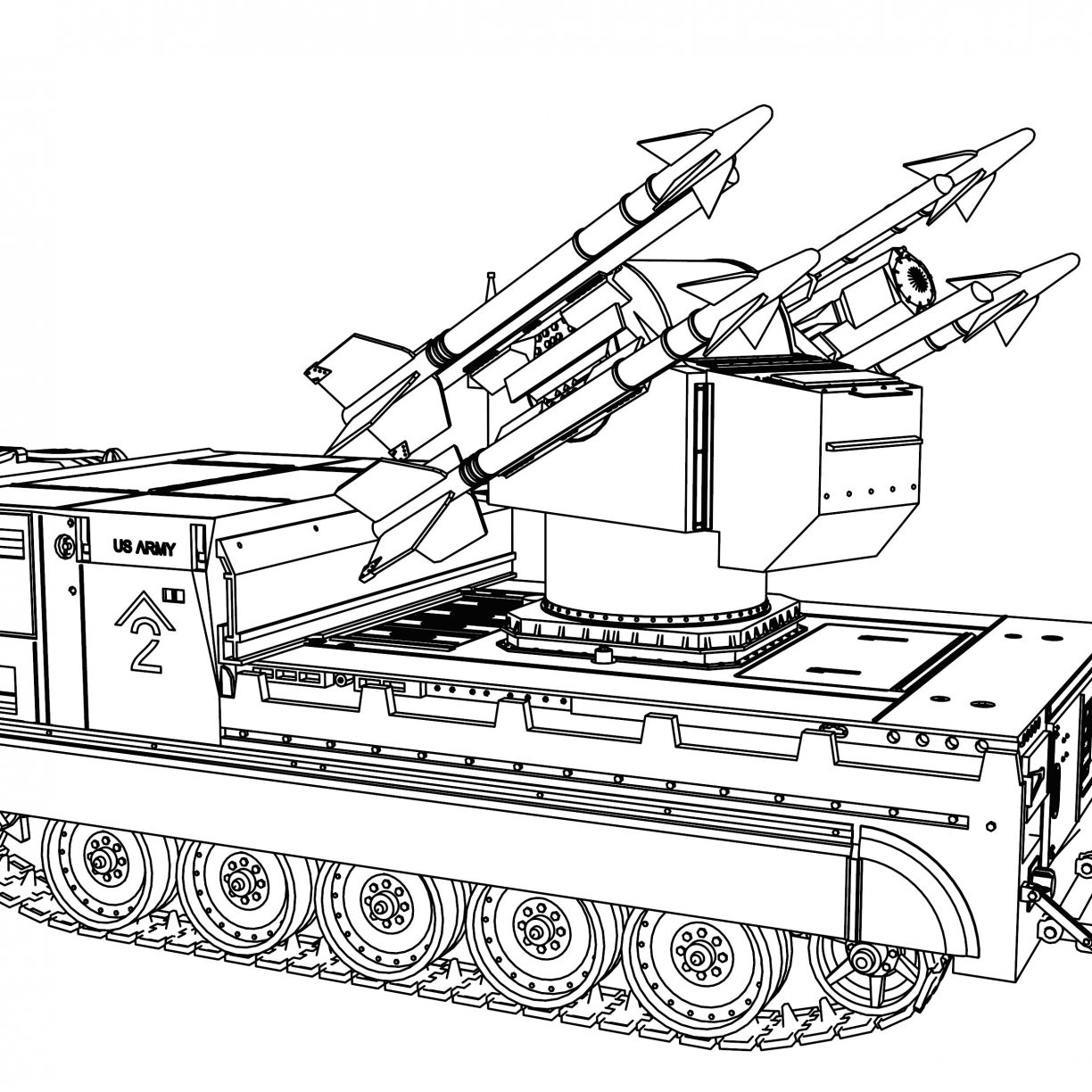 US ARMY

2