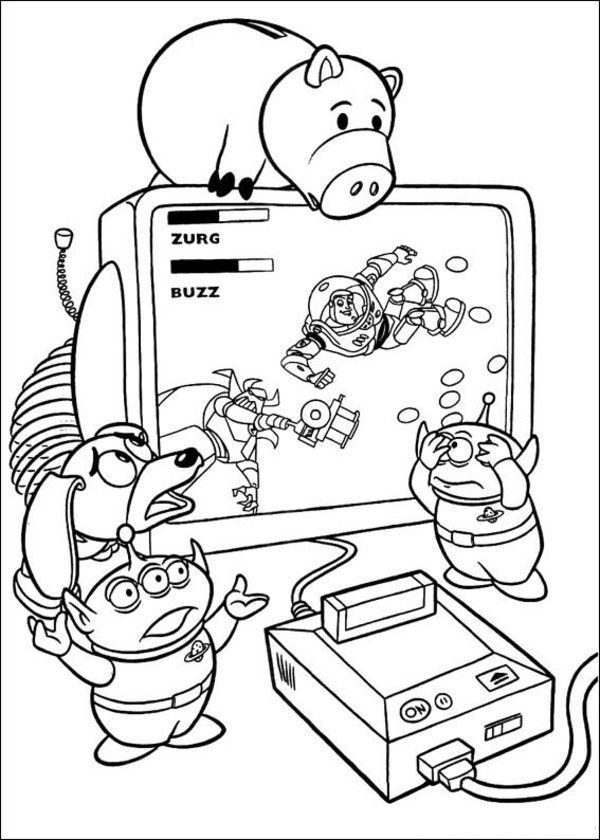 ZURG
BUZZ
ON