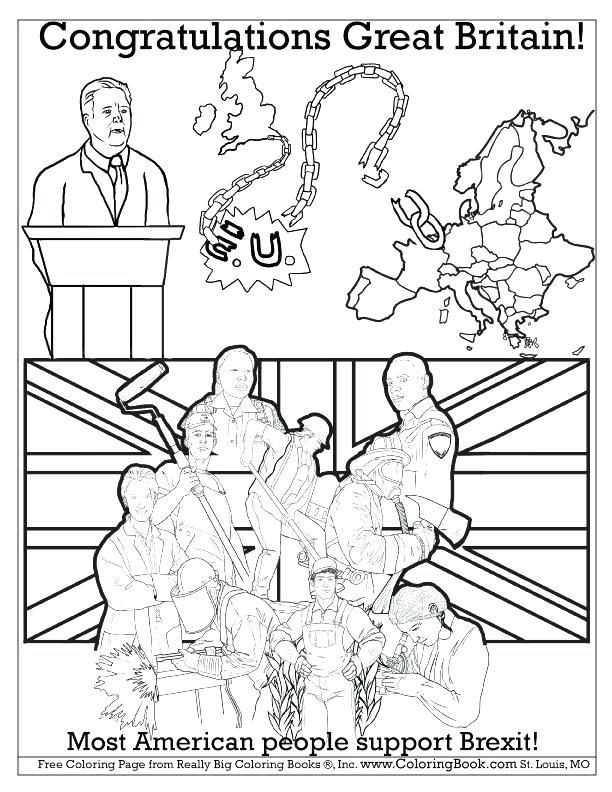 Congratulations Great Britain!

E.U.

Most American people support Brexit!

Free Coloring Page from Really Big Coloring Books ®, Inc. www.ColoringBook.com St. Louis, MO