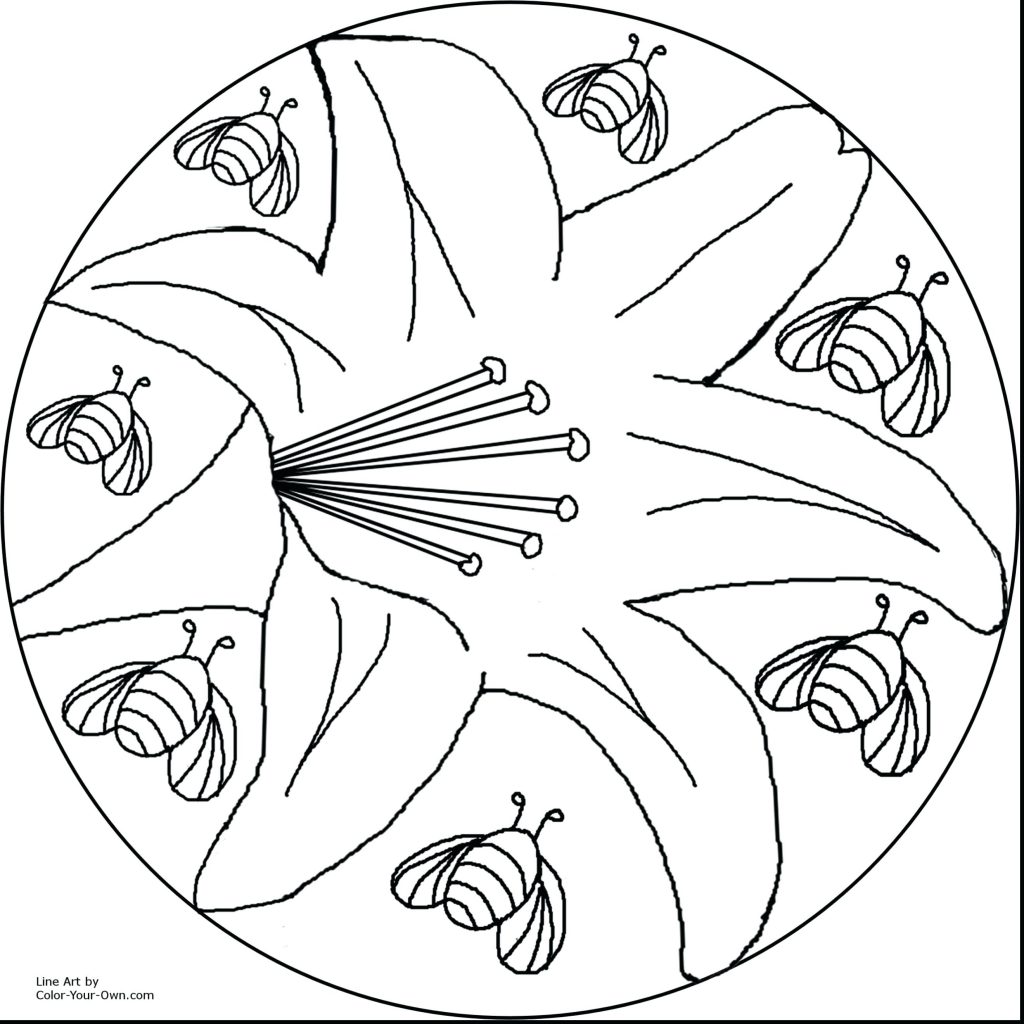 Line Art by
Color-Your-Own.com