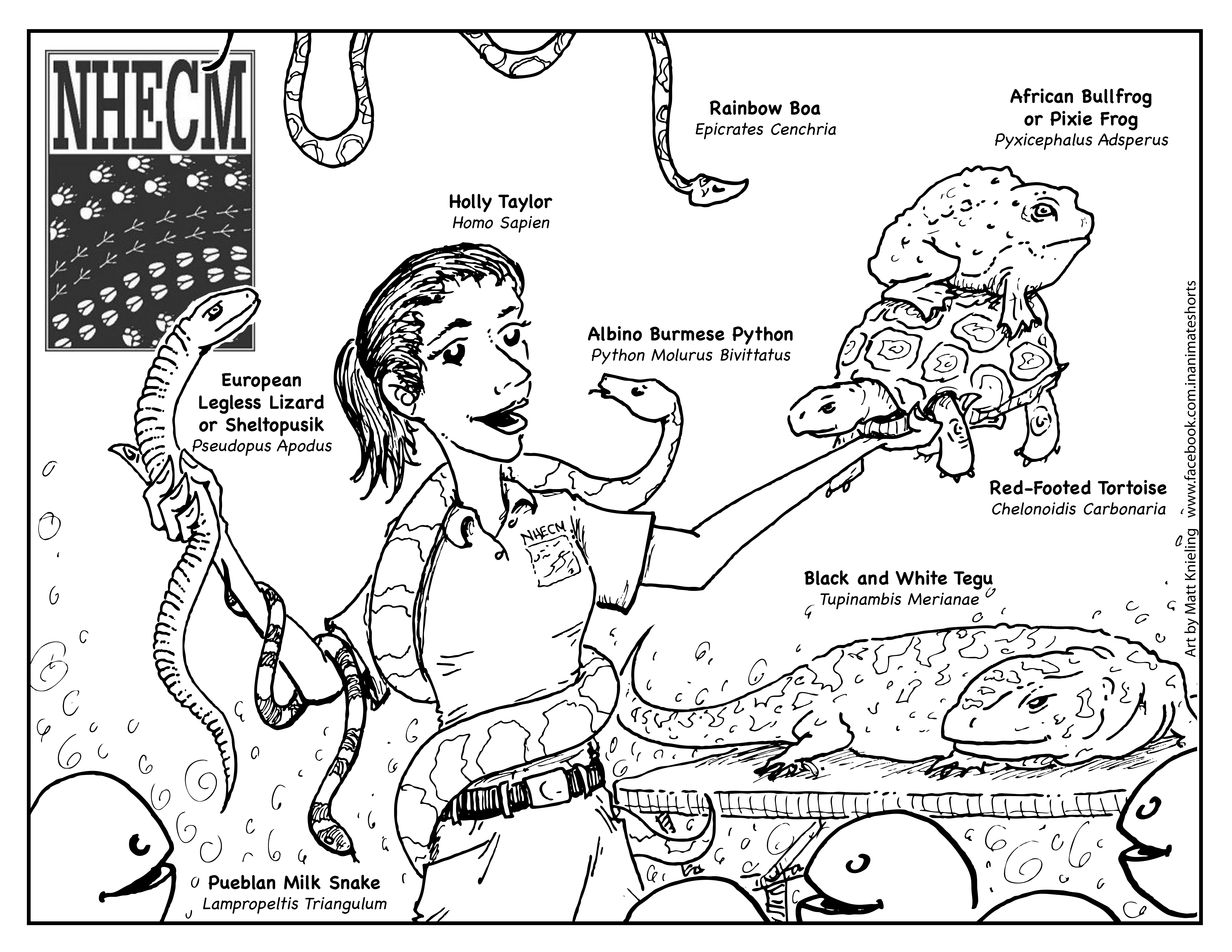 NHECM

Rainbow Boa
Epicrates Cenchria

African Bullfrog or Pixie Frog
Pyxicephalus Adsperus

Holly Taylor
Homo Sapien

Albino Burmese Python
Python Molurus Bivittatus

European Legless Lizard or Sheltopusik
Pseudopus Apodus

NHECM

Red-Footed Tortoise
Chelonoidis Carbonaria

Black and White Tegu
Tupinambis Merianae

Pueblan Milk Snake
Lampropeltis Triangulum

Art by Matt Knieling www.facebook.com.inanimateshorts