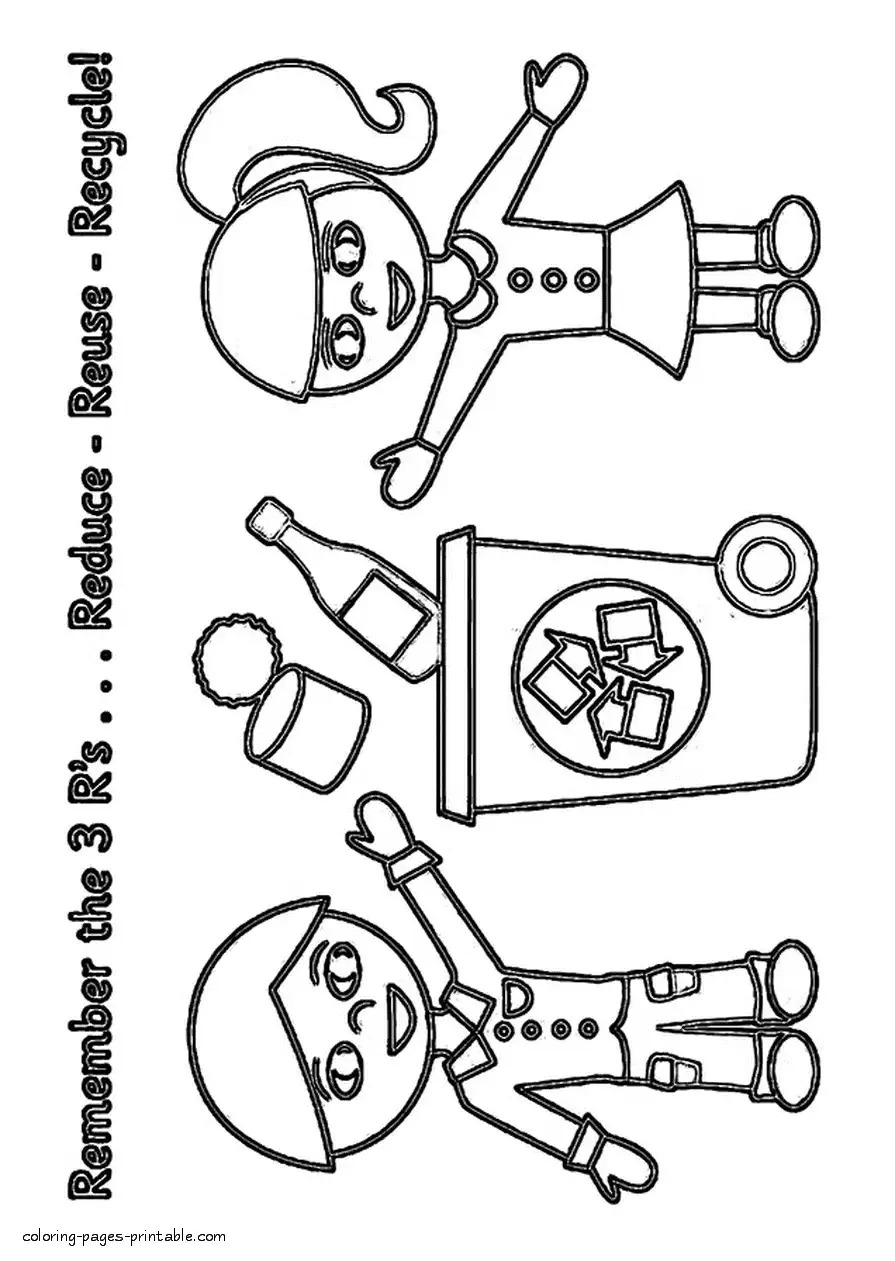 Remember the 3 R's . . . Reduce - Reuse - Recycle!

coloring-pages-printable.com