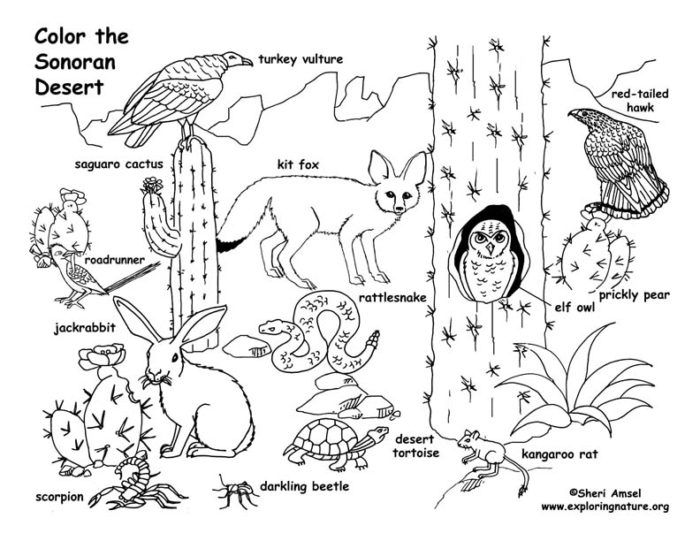 Color the Sonoran Desert

turkey vulture

red-tailed hawk

saguaro cactus

kit fox

roadrunner

rattlesnake

elf owl

prickly pear

jackrabbit

desert tortoise

kangaroo rat

scorpion

darkling beetle

©Sheri Amsel
www.exploringnature.org