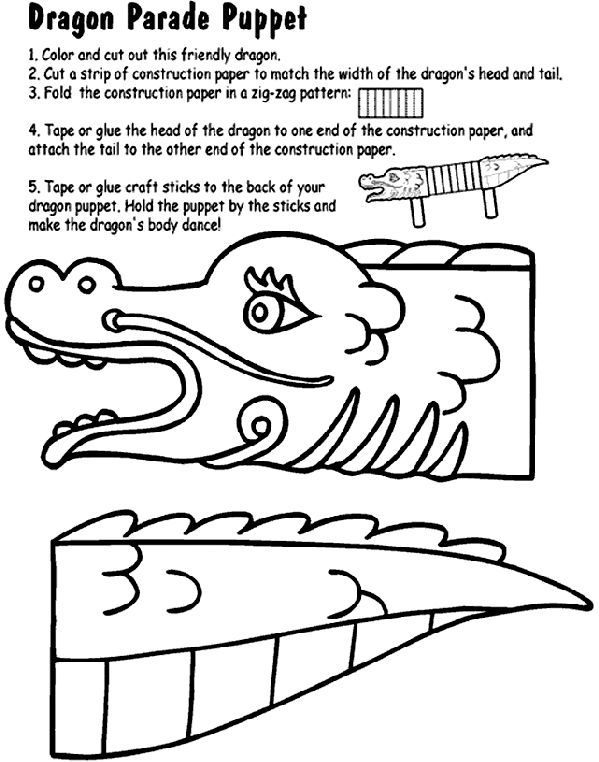 Dragon Parade Puppet

1. Color and cut out this friendly dragon.
2. Cut a strip of construction paper to match the width of the dragon's head and tail.
3. Fold the construction paper in a zig-zag pattern:

4. Tape or glue the head of the dragon to one end of the construction paper, and attach the tail to the other end of the construction paper.

5. Tape or glue craft sticks to the back of your dragon puppet. Hold the puppet by the sticks and make the dragon's body dance!