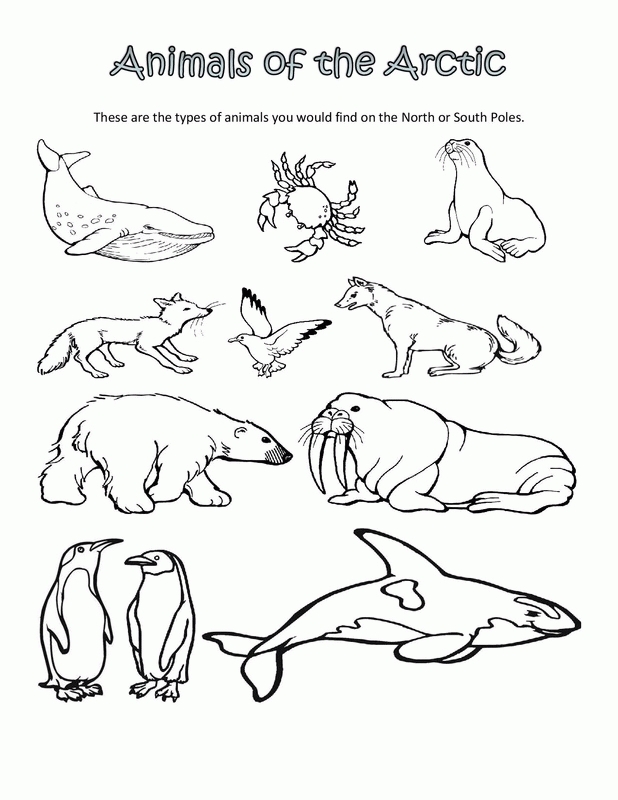 Animals of the Arctic

These are the types of animals you would find on the North or South Poles.