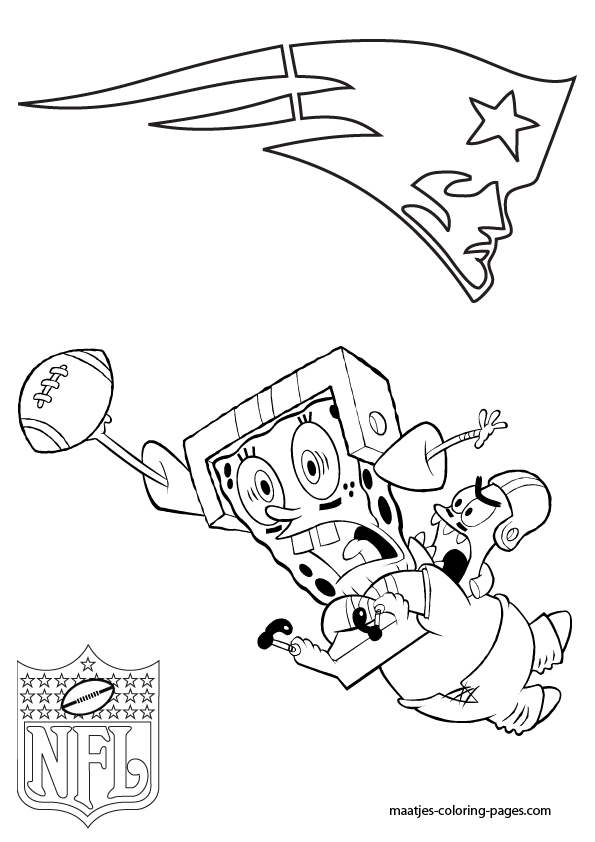 NFL

maatjes-coloring-pages.com