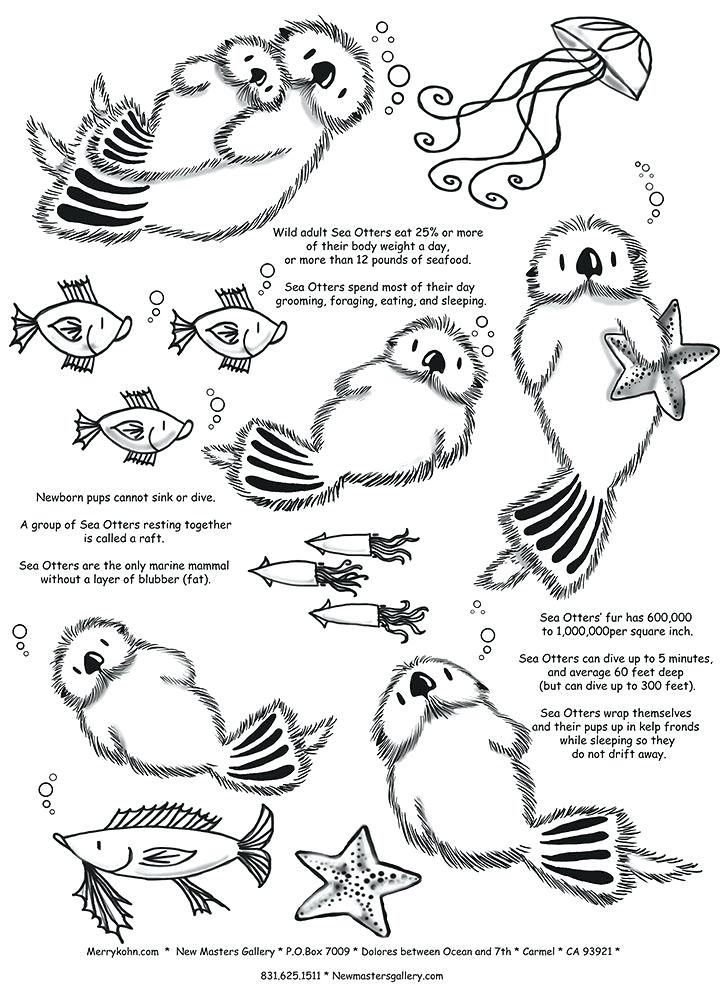 Wild adult Sea Otters eat 25% or more of their body weight a day, or more than 12 pounds of seafood.

Sea Otters spend most of their day grooming, foraging, eating, and sleeping.

Newborn pups cannot sink or dive.

A group of Sea Otters resting together is called a raft.

Sea Otters are the only marine mammal without a layer of blubber (fat).

Sea Otters' fur has 600,000 to 1,000,000per square inch.

Sea Otters can dive up to 5 minutes, and average 60 feet deep (but can dive up to 300 feet).

Sea Otters wrap themselves and their pups up in kelp fronds while sleeping so they do not drift away.

Merrykohn.com * New Masters Gallery * P.O.Box 7009 * Dolores between Ocean and 7th * Carmel * CA 93921 *

831.625.1511 * Newmastersgallery.com