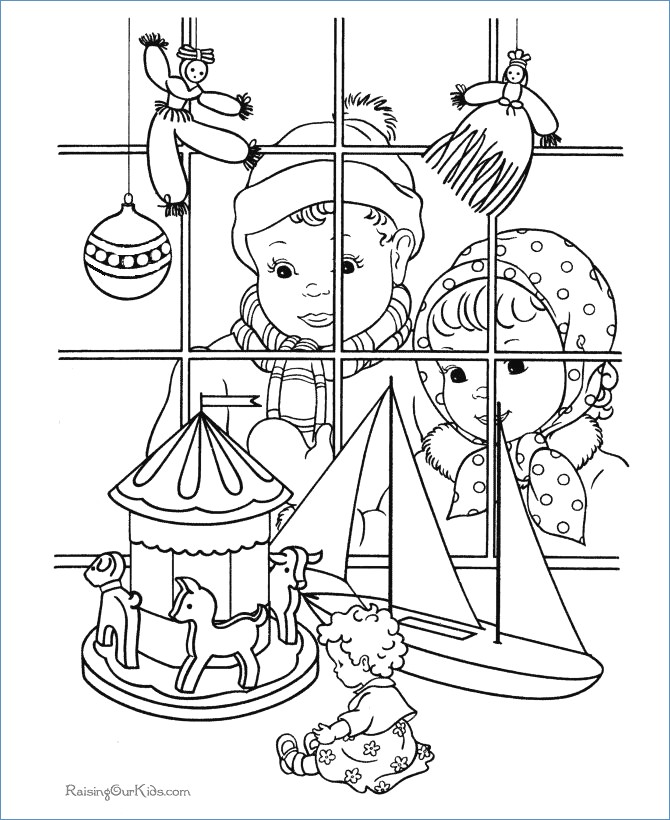 RaisingOurKids.com