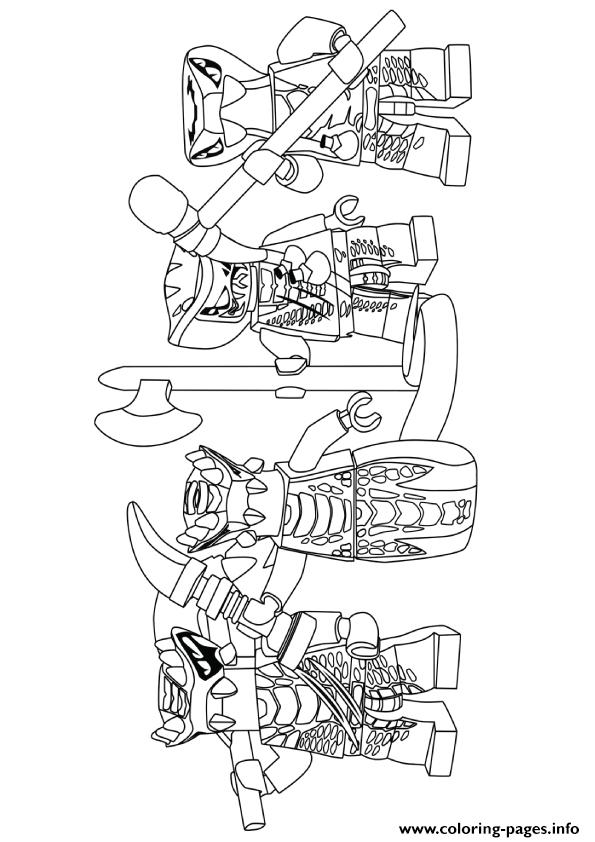 www.coloring-pages.info