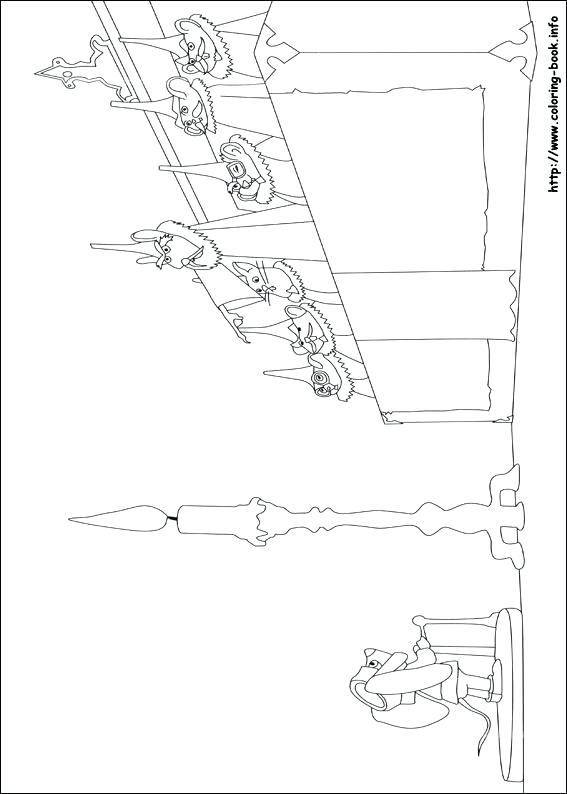 http://www.coloring-book.info