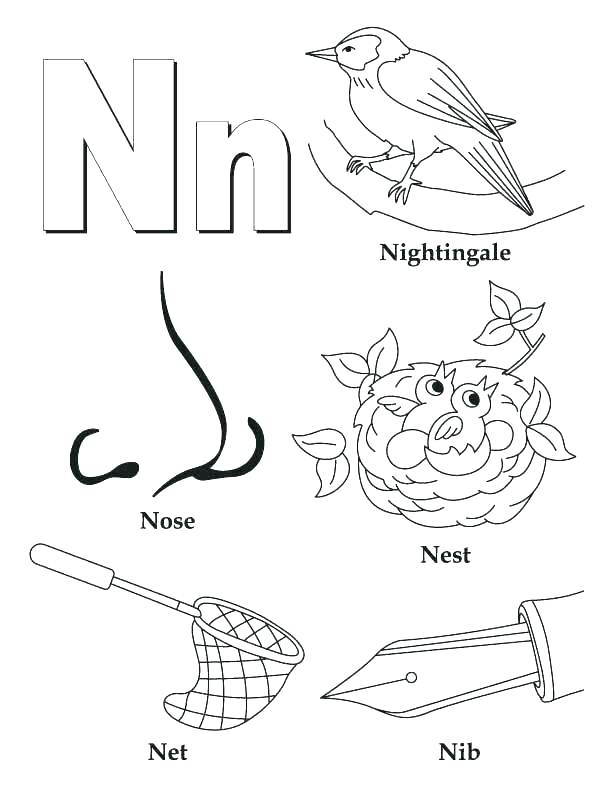 Nn

Nightingale

Nose

Nest

Net

Nib