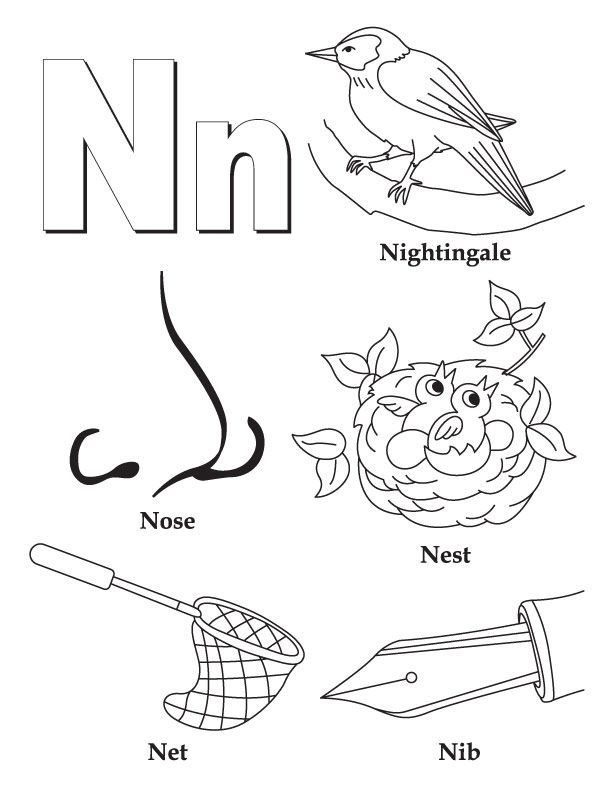 Nn

Nightingale

Nose

Nest

Net

Nib