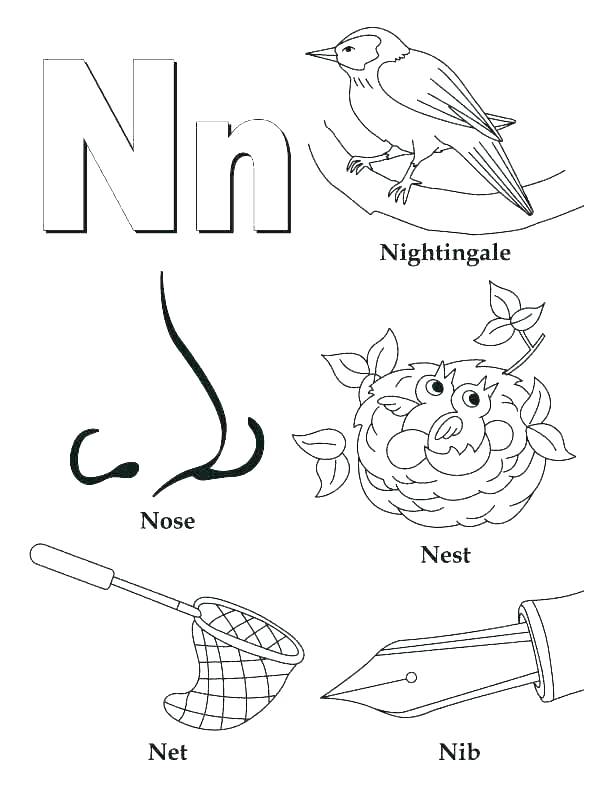 Nn

Nightingale

Nose

Nest

Net

Nib