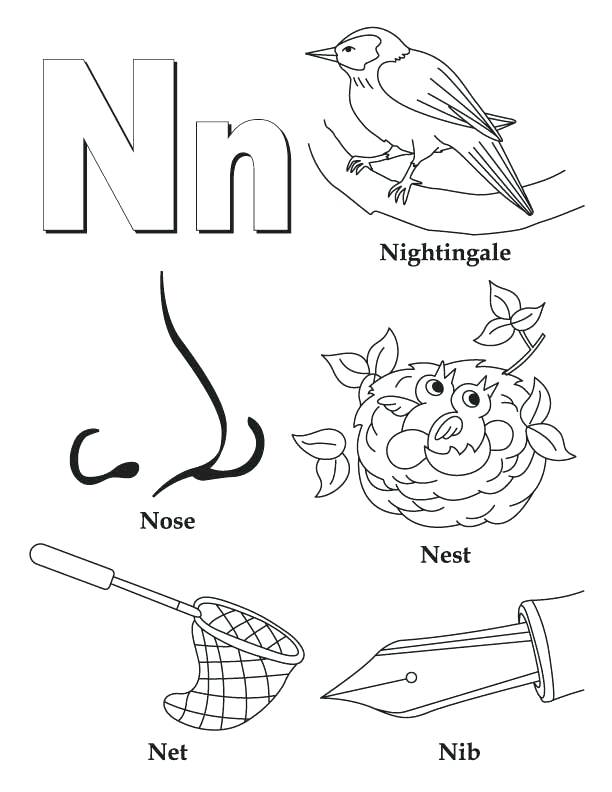 Nn

Nightingale

Nose

Nest

Net

Nib