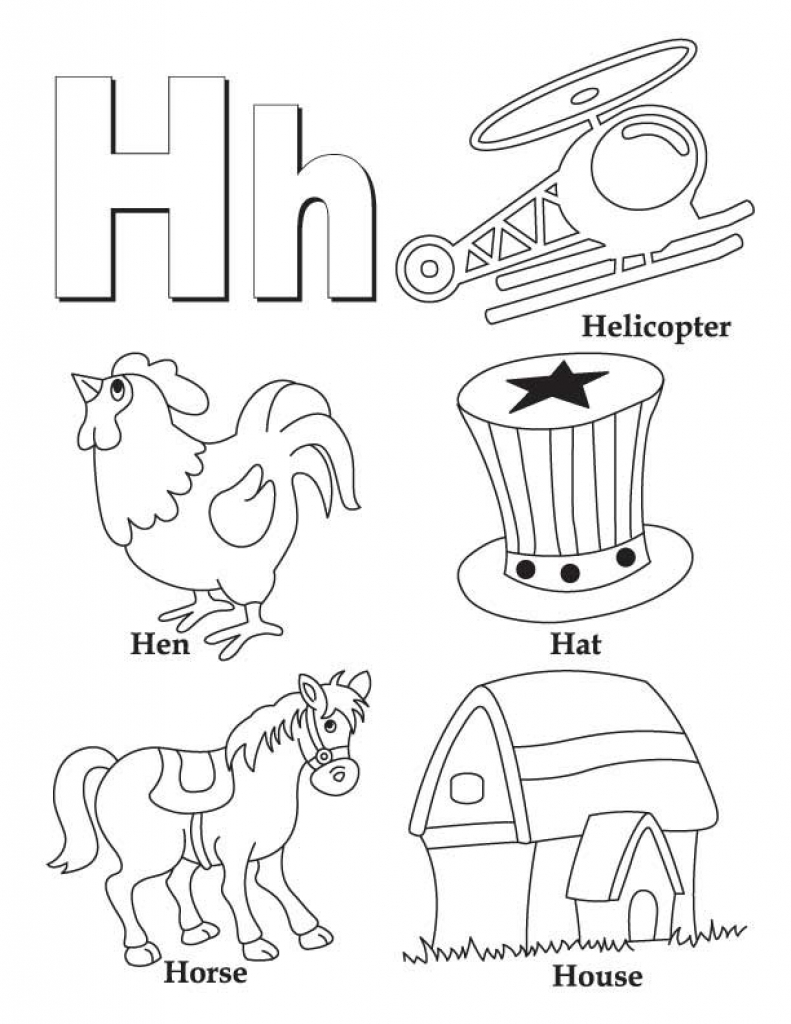 Hh

Helicopter

Hen

Hat

Horse

House