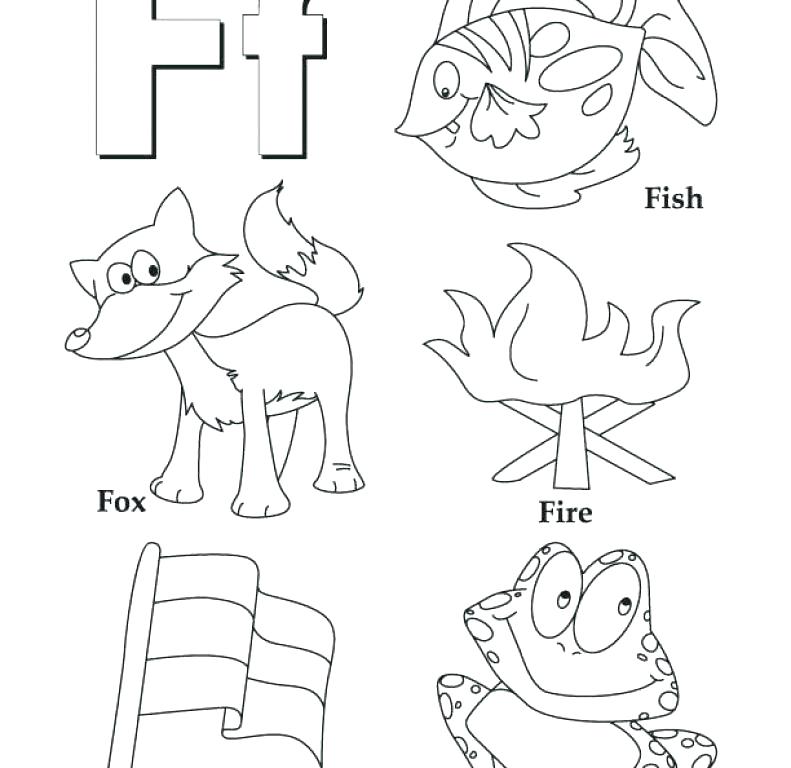 Ff

Fish

Fox

Fire