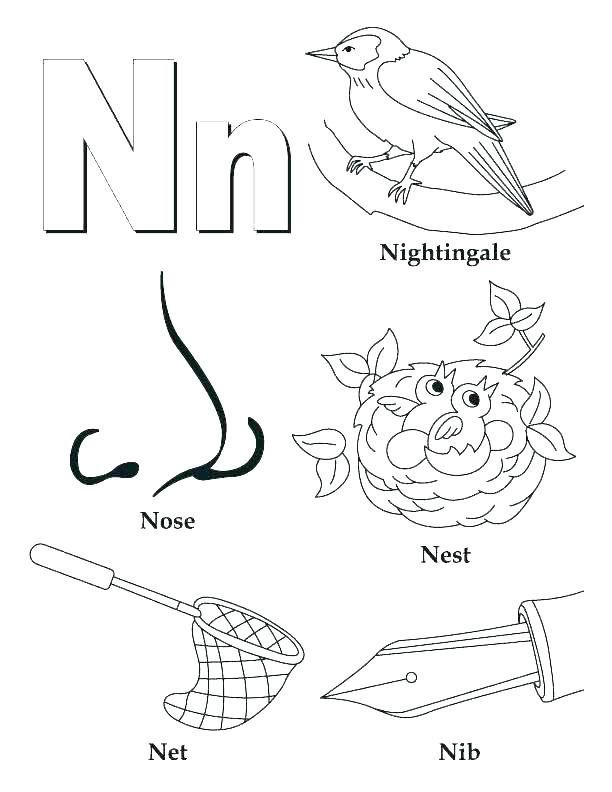 Nn

Nightingale

Nose

Nest

Net

Nib