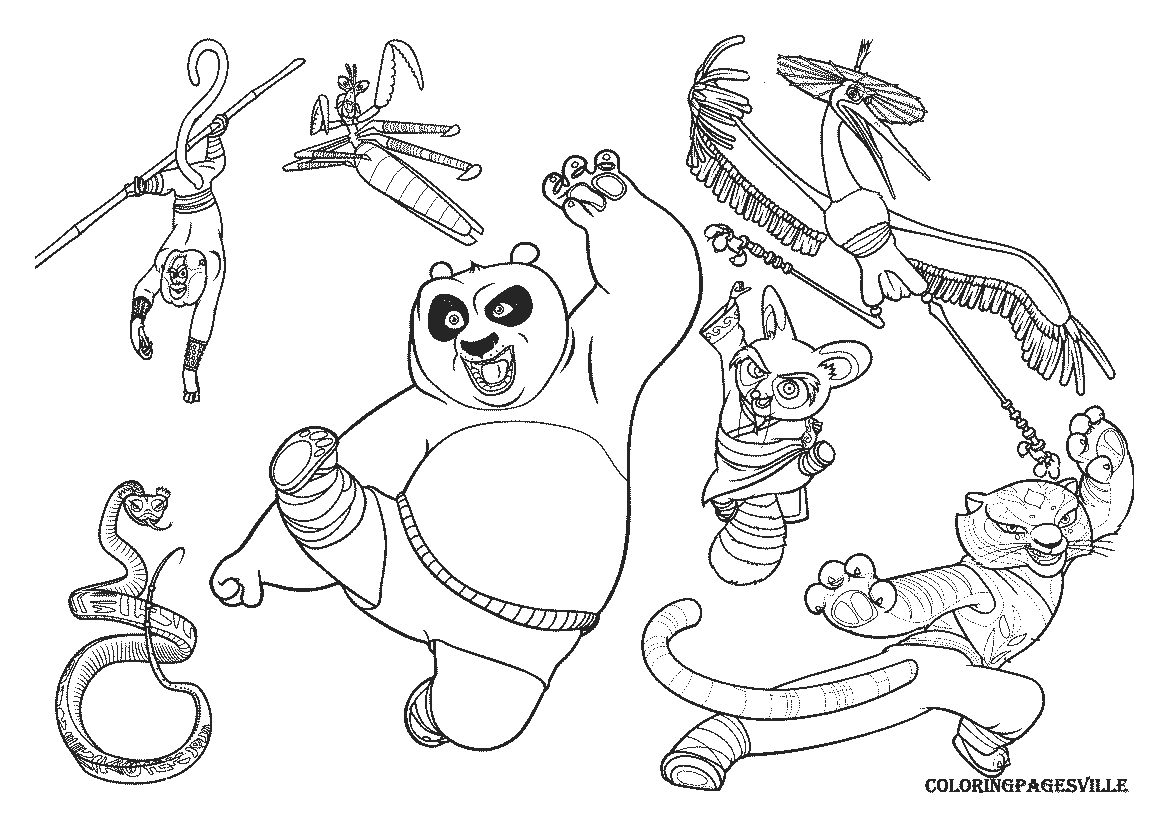 COLORINGPAGESVILLE