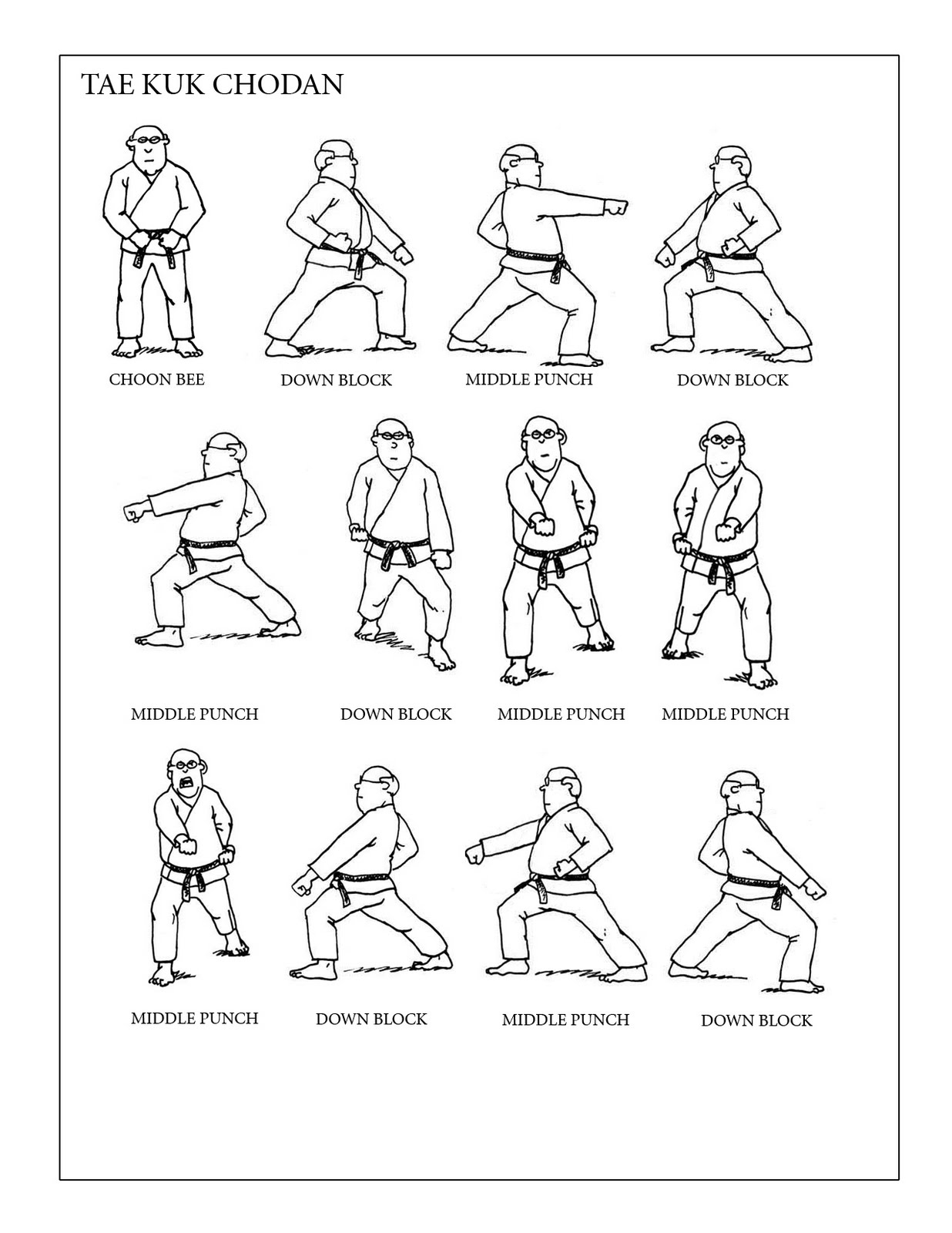 TAE KUK CHODAN

CHOON BEE

DOWN BLOCK

MIDDLE PUNCH

DOWN BLOCK

MIDDLE PUNCH

DOWN BLOCK

MIDDLE PUNCH

MIDDLE PUNCH

MIDDLE PUNCH

DOWN BLOCK

MIDDLE PUNCH

DOWN BLOCK