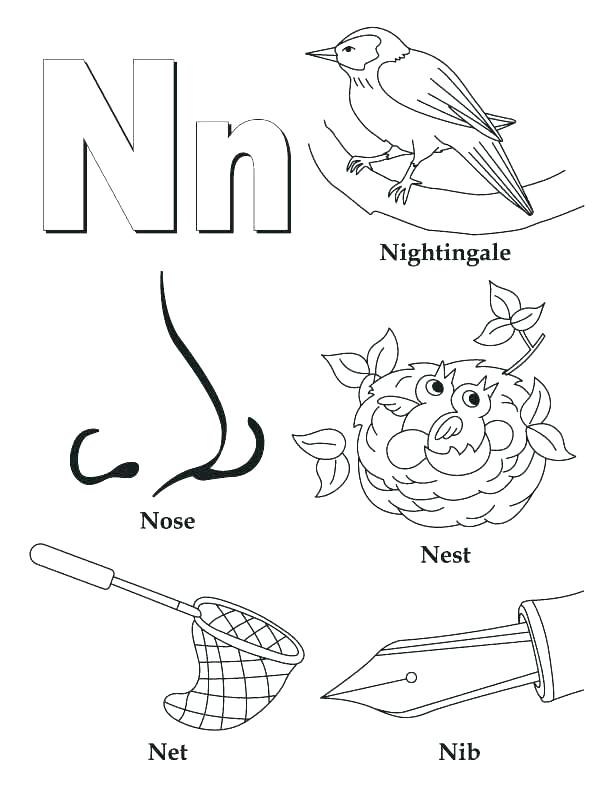 Nn

Nightingale

Nose

Nest

Net

Nib