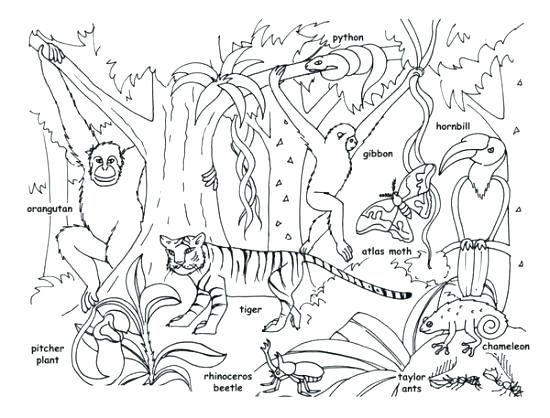 python

hornbill

gibbon

orangutan

atlas moth

tiger

pitcher plant

rhinoceros beetle

taylor ants

chameleon