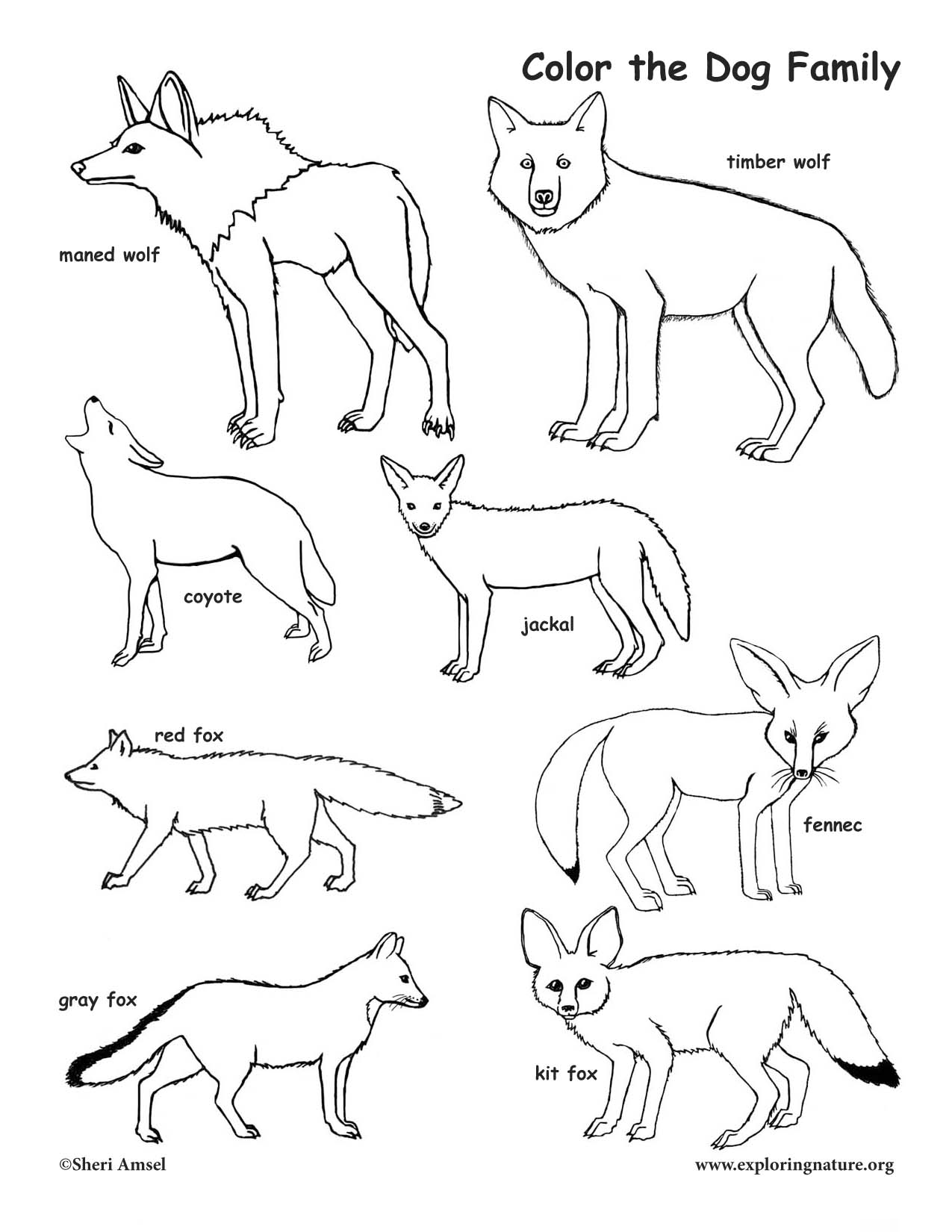 Color the Dog Family

timber wolf

maned wolf

coyote

jackal

red fox

fennec

gray fox

kit fox

©Sheri Amsel

www.exploringnature.org