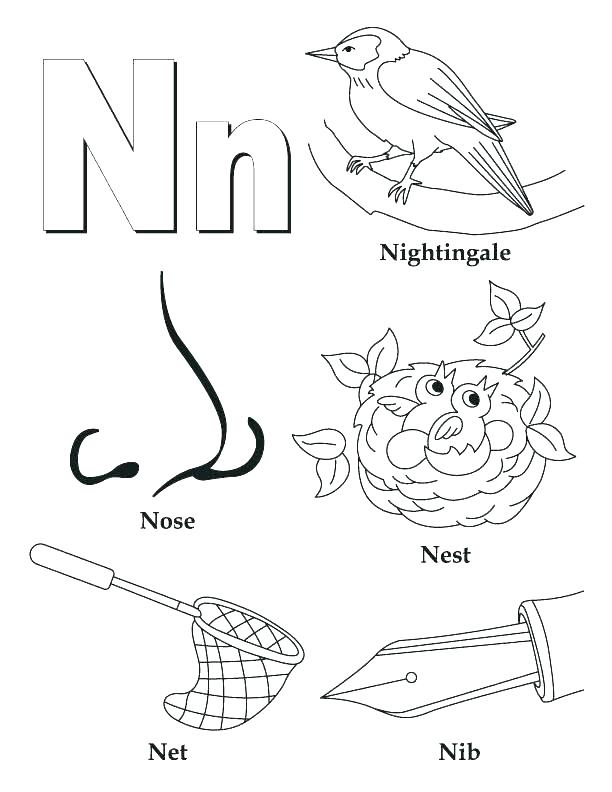 Nn

Nightingale

Nose

Nest

Net

Nib