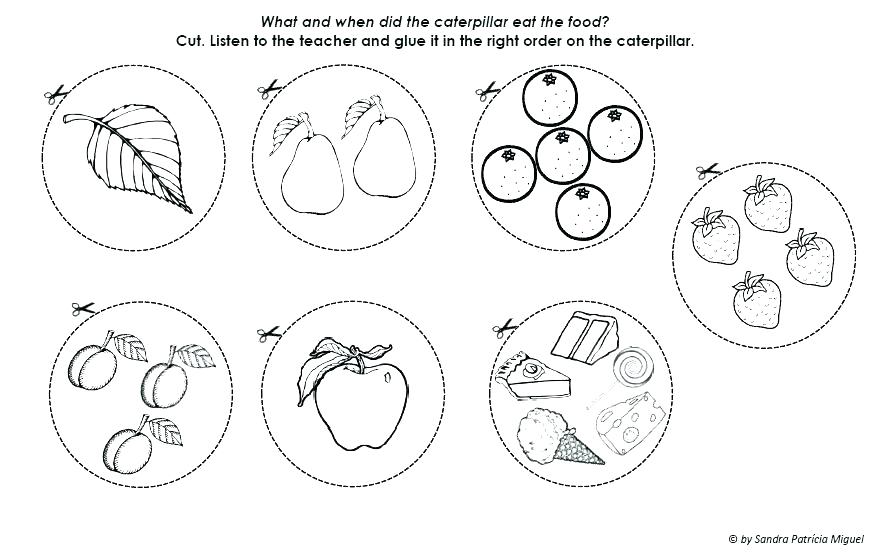 What and when did the caterpillar eat the food?
Cut. Listen to the teacher and glue it in the right order on the caterpillar.

© by Sandra Patrícia Miguel