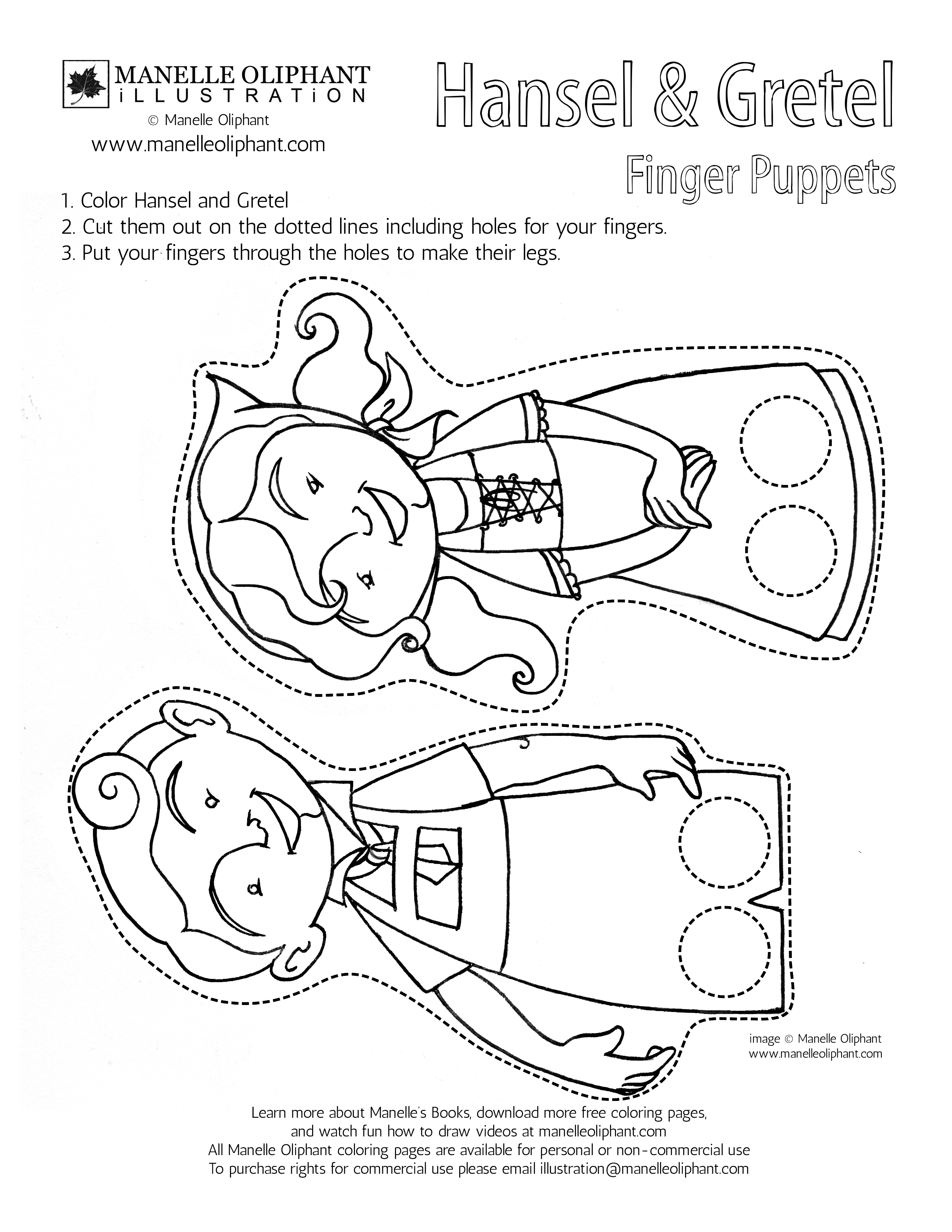 MANELLE OLIPHANT
iLLUSTRATiON
© Manelle Oliphant
www.manelleoliphant.com

Hansel & Gretel
Finger Puppets

1. Color Hansel and Gretel
2. Cut them out on the dotted lines including holes for your fingers.
3. Put your fingers through the holes to make their legs.

image © Manelle Oliphant
www.manelleoliphant.com

Learn more about Manelle's Books, download more free coloring pages, and watch fun how to draw videos at manelleoliphant.com
All Manelle Oliphant coloring pages are available for personal or non-commercial use
To purchase rights for commercial use please email illustration@manelleoliphant.com