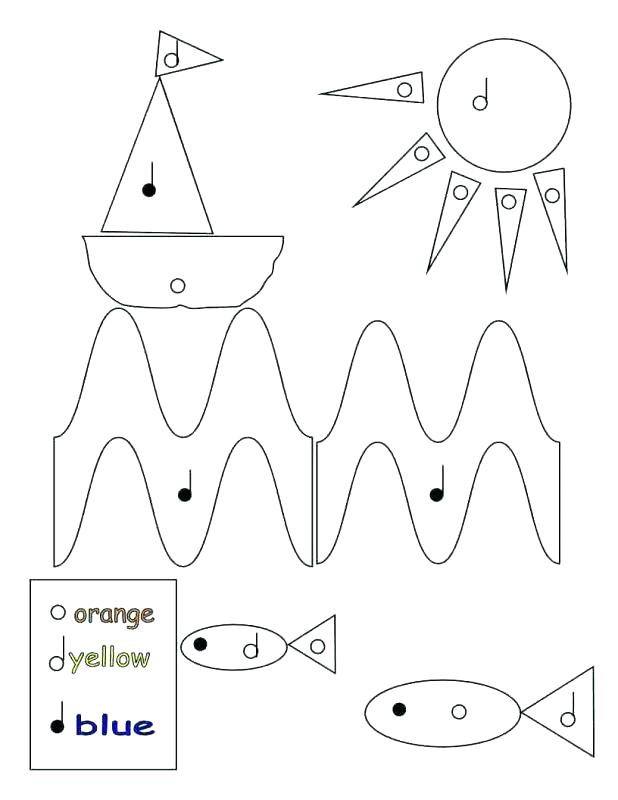 orange
yellow
blue