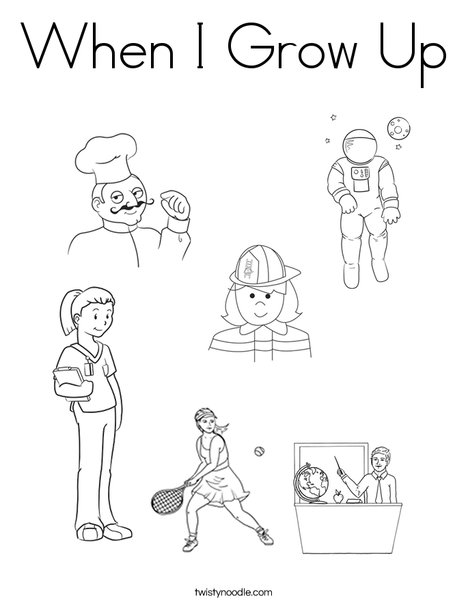 When I Grow Up

twistynoodle.com