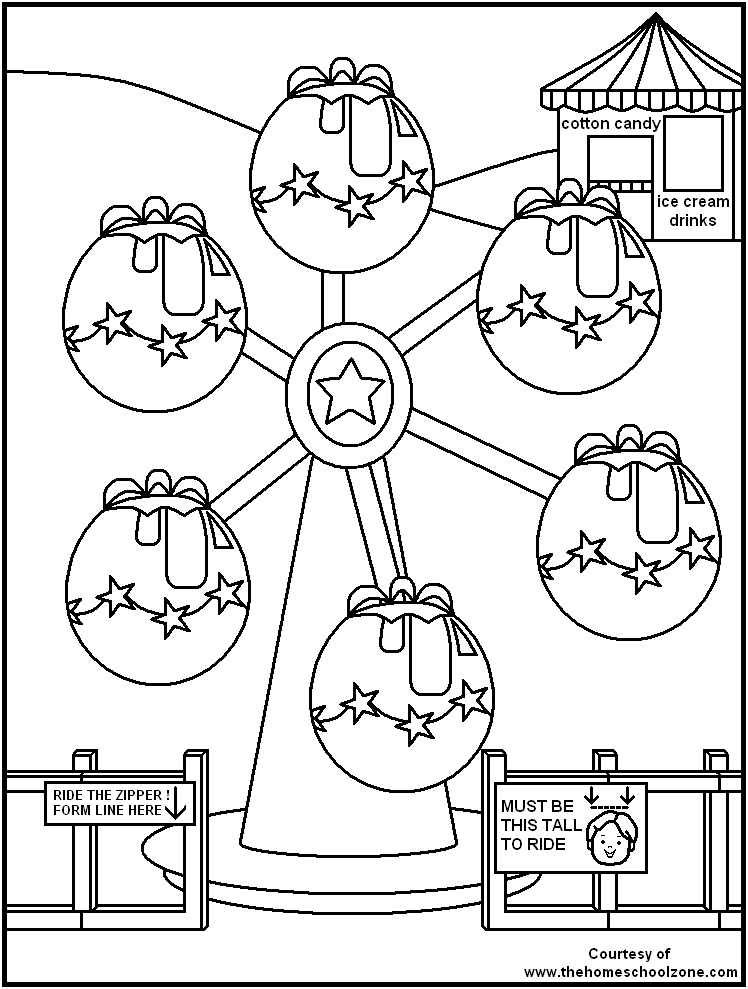 cotton candy

ice cream
drinks

RIDE THE ZIPPER !
FORM LINE HERE

MUST BE THIS TALL TO RIDE

Courtesy of
www.thehomeschoolzone.com