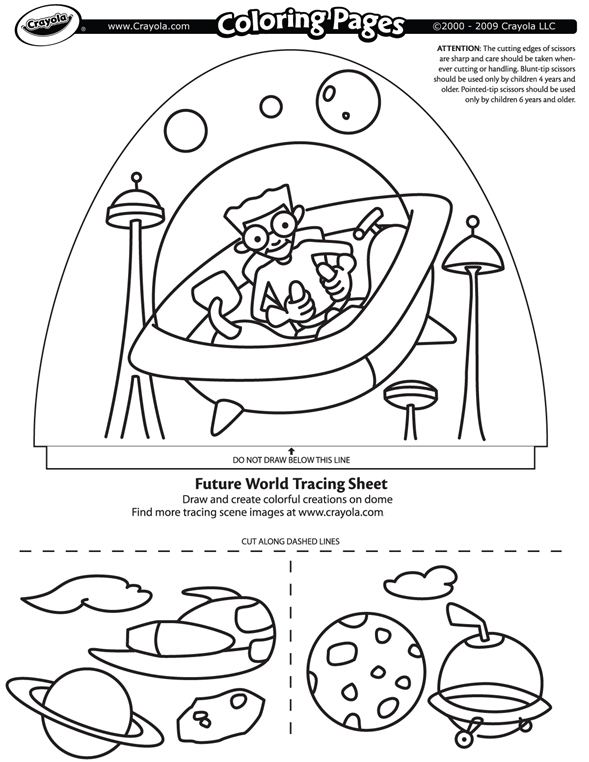 Crayola www.Crayola.com Coloring Pages ©2000 - 2009 Crayola LLC

ATTENTION: The cutting edges of scissors are sharp and care should be taken whenever cutting or handling. Blunt-tip scissors should be used only by children 4 years and older. Pointed-tip scissors should be used only by children 6 years and older.

DO NOT DRAW BELOW THIS LINE

Future World Tracing Sheet
Draw and create colorful creations on dome
Find more tracing scene images at www.crayola.com

CUT ALONG DASHED LINES