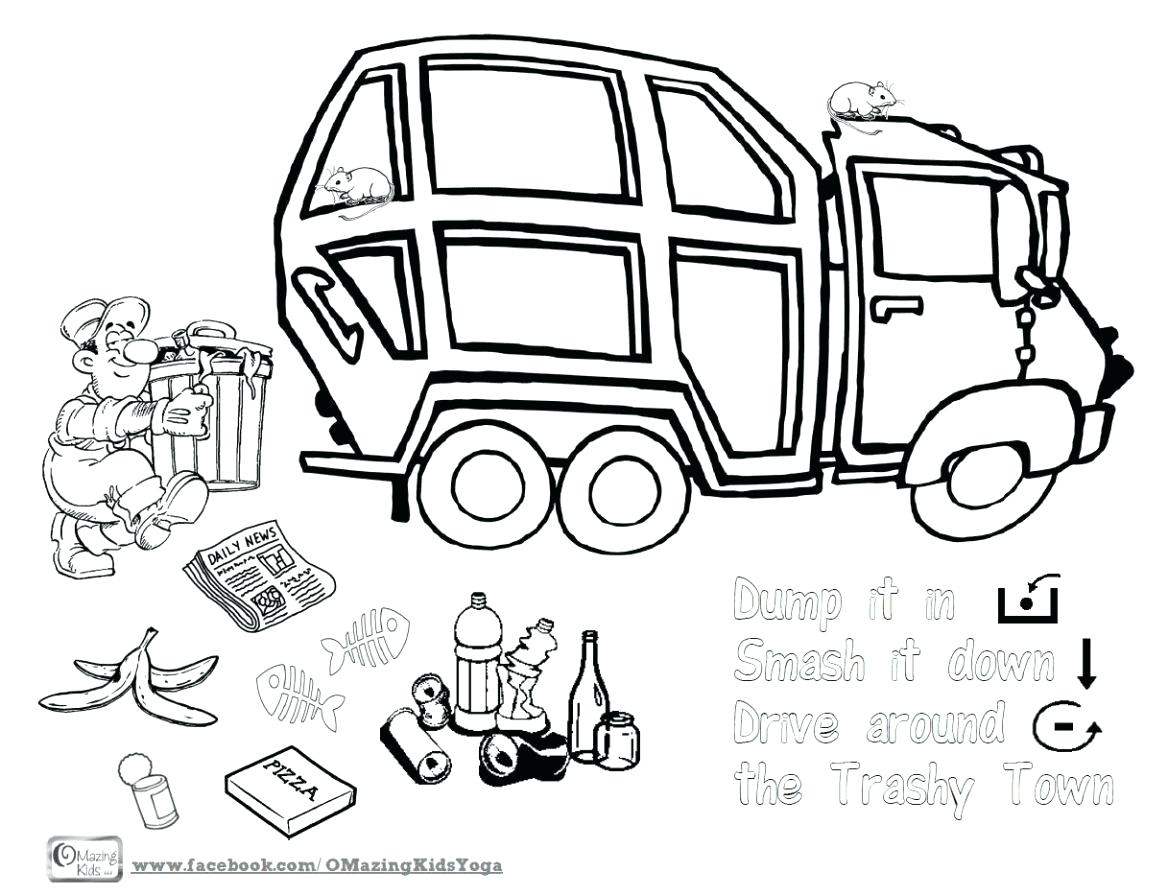 DAILY NEWS

PIZZA

Dump it in
Smash it down
Drive around
the Trashy Town

OMazing Kids

www.facebook.com/OMazingKidsYoga