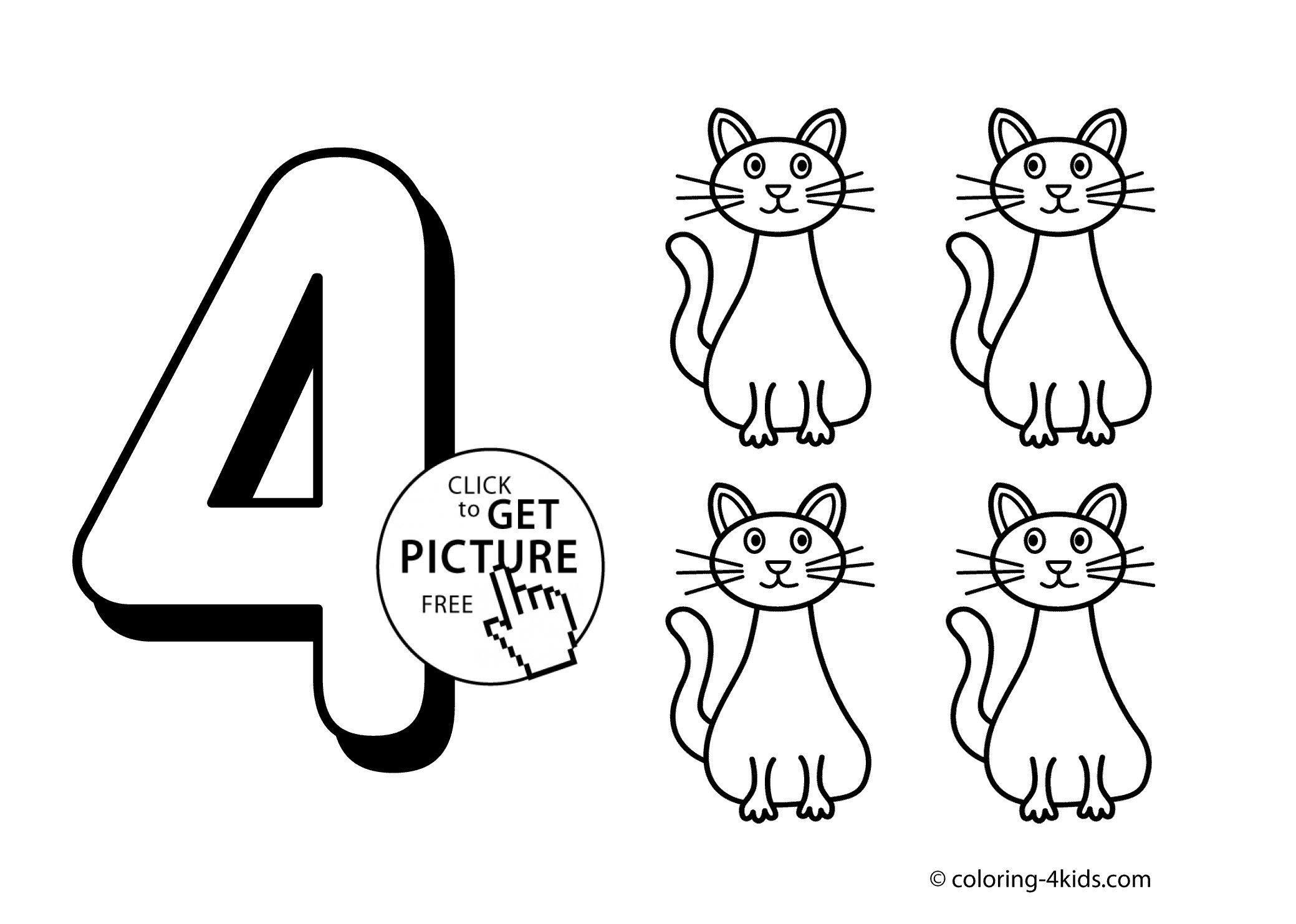 4

CLICK to GET PICTURE FREE

© coloring-4kids.com