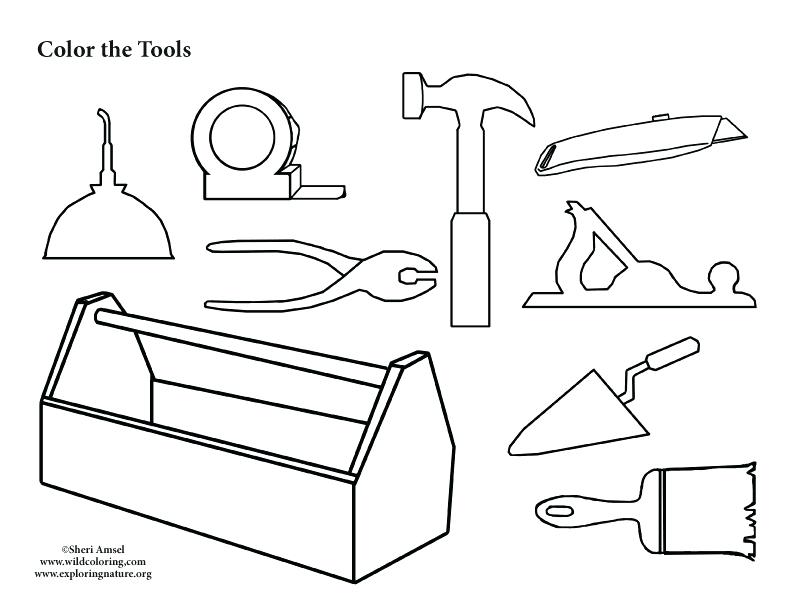 Color the Tools

©Sheri Amsel
www.wildcoloring.com
www.exploringnature.org