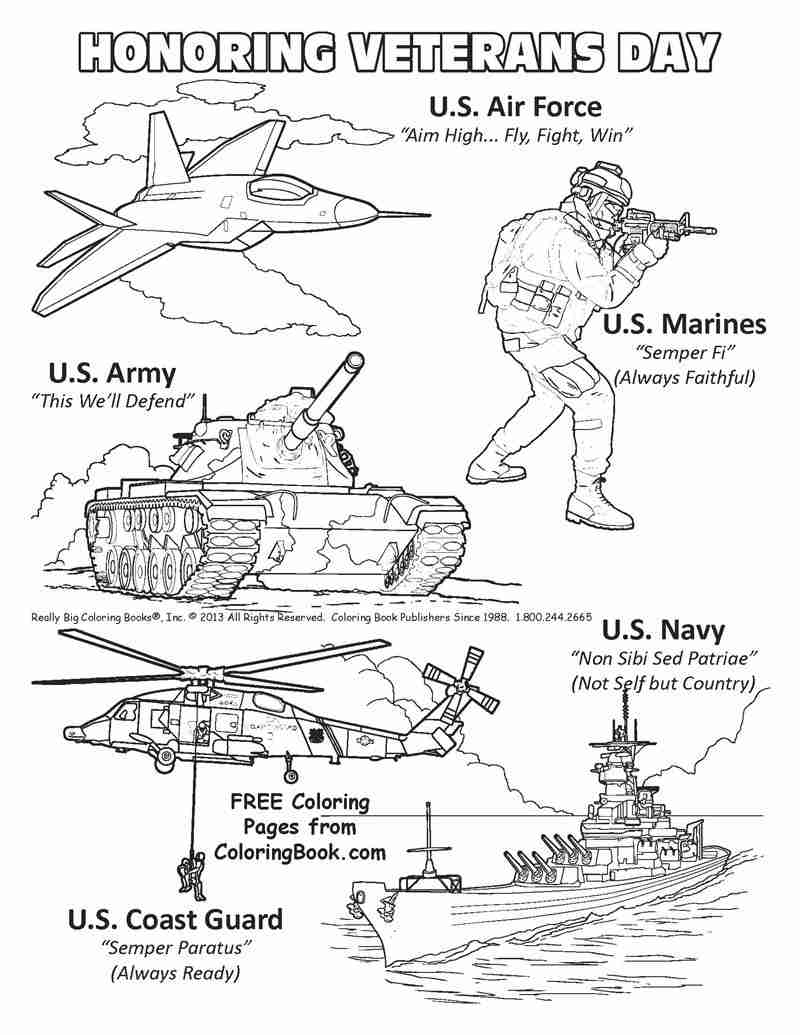 HONORING VETERANS DAY

U.S. Air Force
"Aim High... Fly, Fight, Win"

U.S. Marines
"Semper Fi"
(Always Faithful)

U.S. Army
"This We'll Defend"

Really Big Coloring Books®, Inc. © 2013 All Rights Reserved. Coloring Book Publishers Since 1988. 1.800.244.2665

U.S. Navy
"Non Sibi Sed Patriae"
(Not Self but Country)

FREE Coloring Pages from ColoringBook.com

U.S. Coast Guard
"Semper Paratus"
(Always Ready)