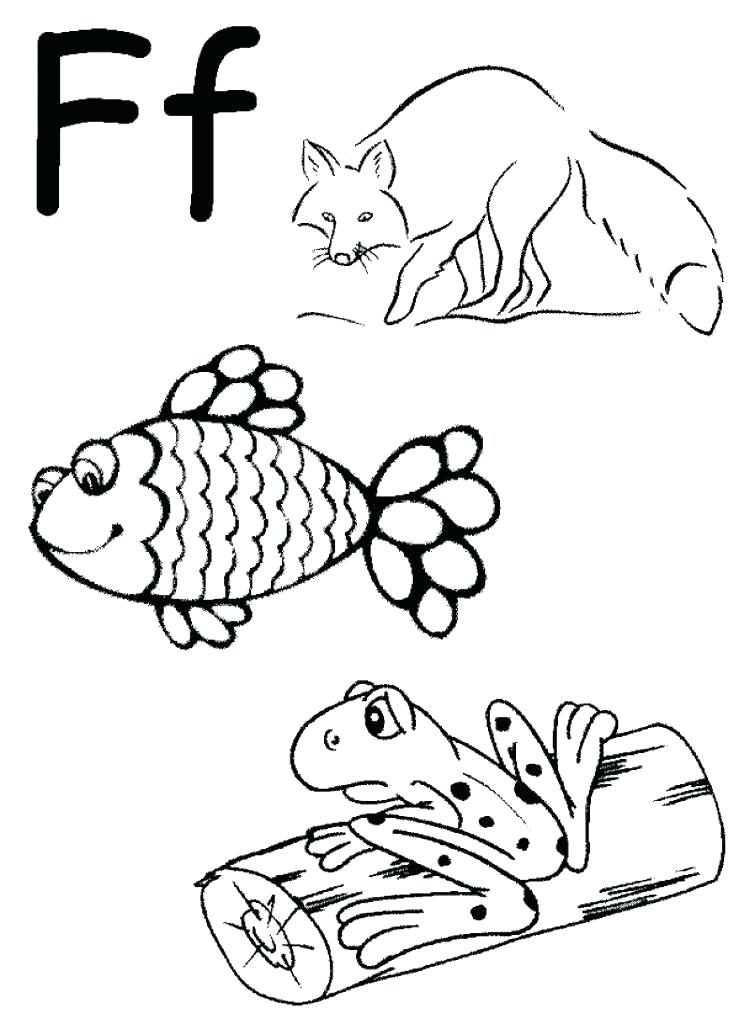 Ff