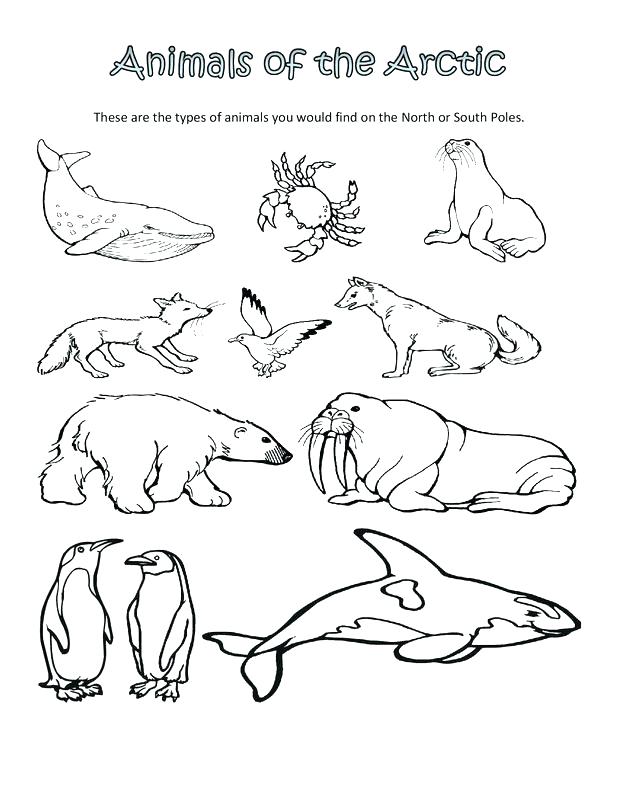 Animals of the Arctic

These are the types of animals you would find on the North or South Poles.