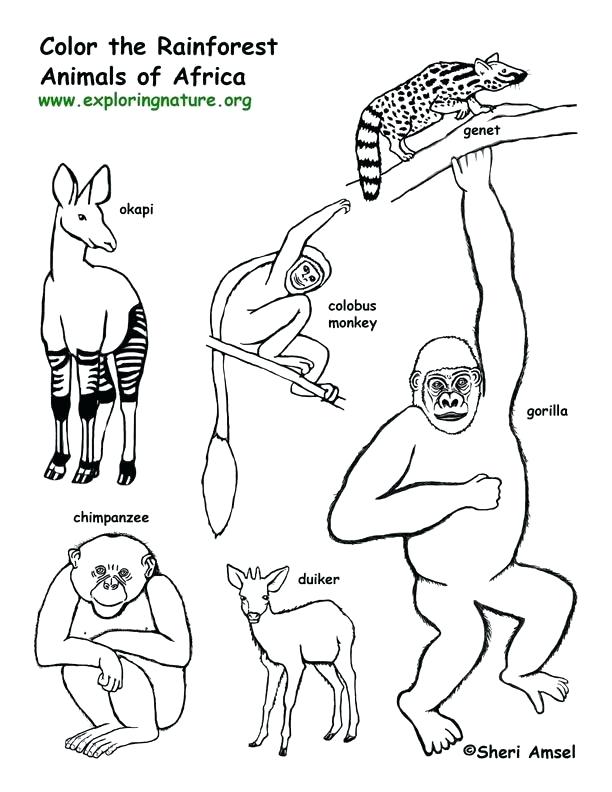 Color the Rainforest Animals of Africa
www.exploringnature.org

genet

okapi

colobus monkey

gorilla

chimpanzee

duiker

©Sheri Amsel