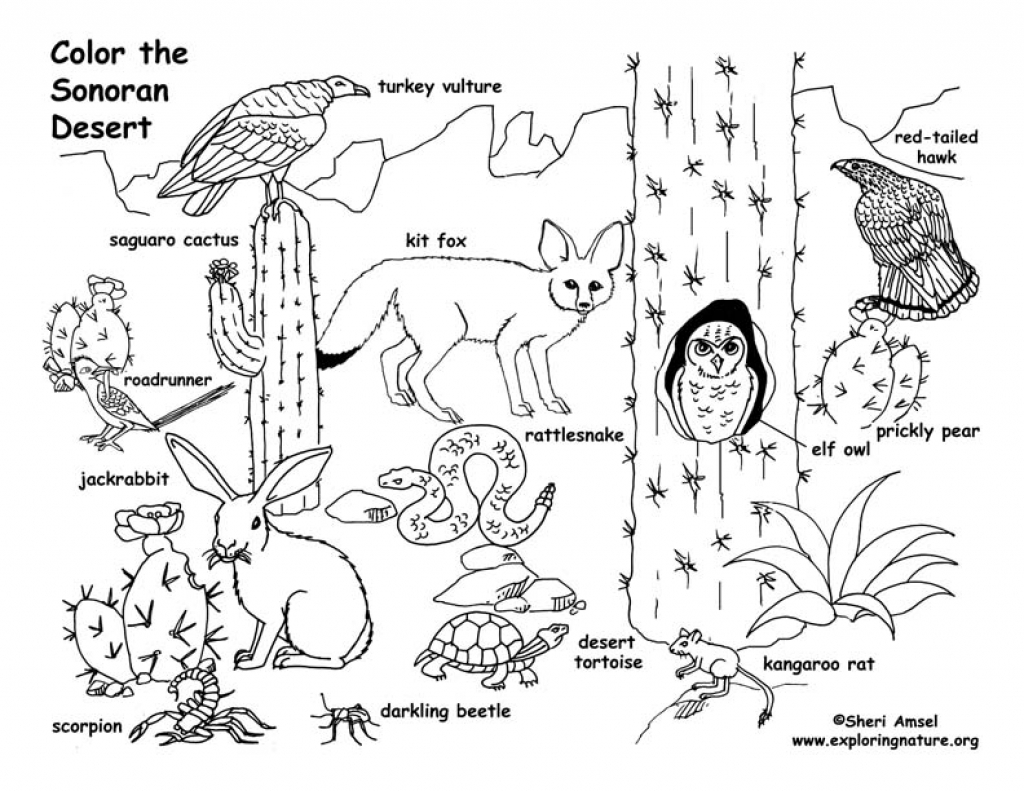 Color the Sonoran Desert

turkey vulture

red-tailed hawk

saguaro cactus

kit fox

roadrunner

rattlesnake

elf owl

prickly pear

jackrabbit

desert tortoise

kangaroo rat

scorpion

darkling beetle

©Sheri Amsel
www.exploringnature.org