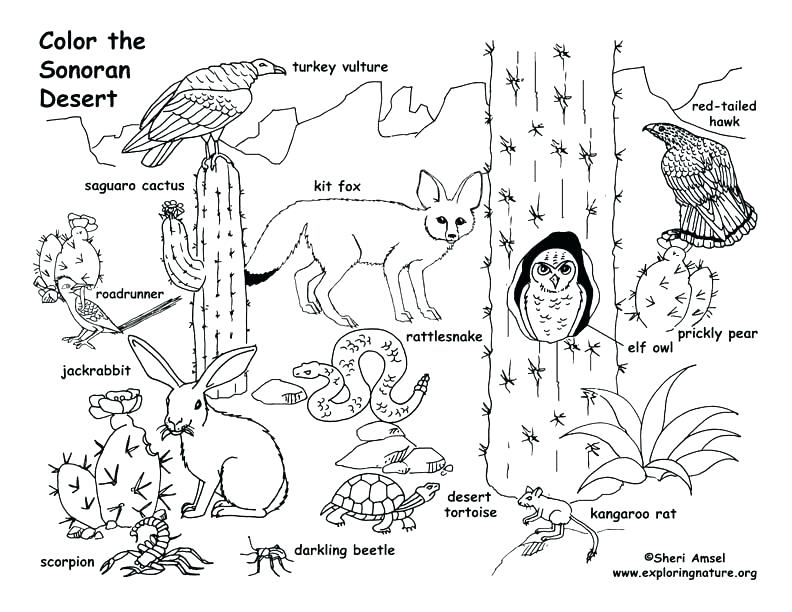 Color the Sonoran Desert

turkey vulture

red-tailed hawk

saguaro cactus

kit fox

roadrunner

rattlesnake

elf owl

prickly pear

jackrabbit

desert tortoise

kangaroo rat

scorpion

darkling beetle

©Sheri Amsel
www.exploringnature.org