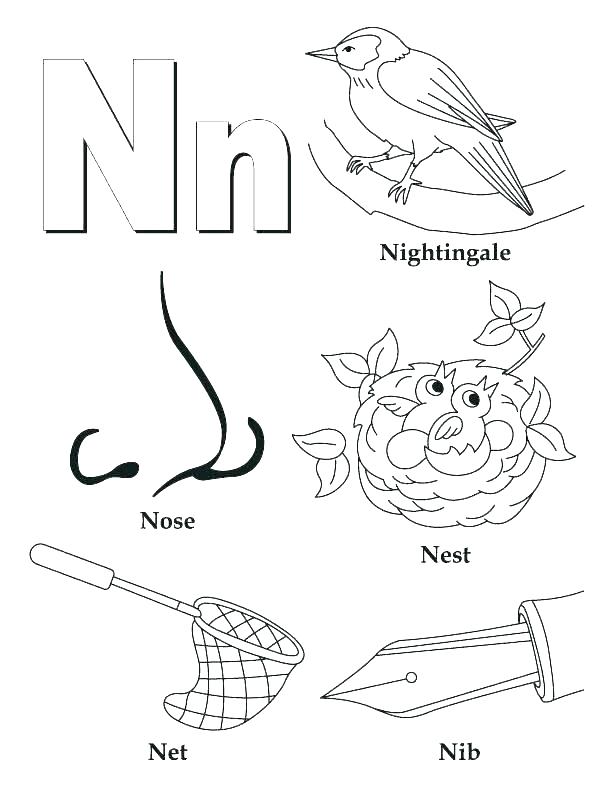 Nn

Nightingale

Nose

Nest

Net

Nib