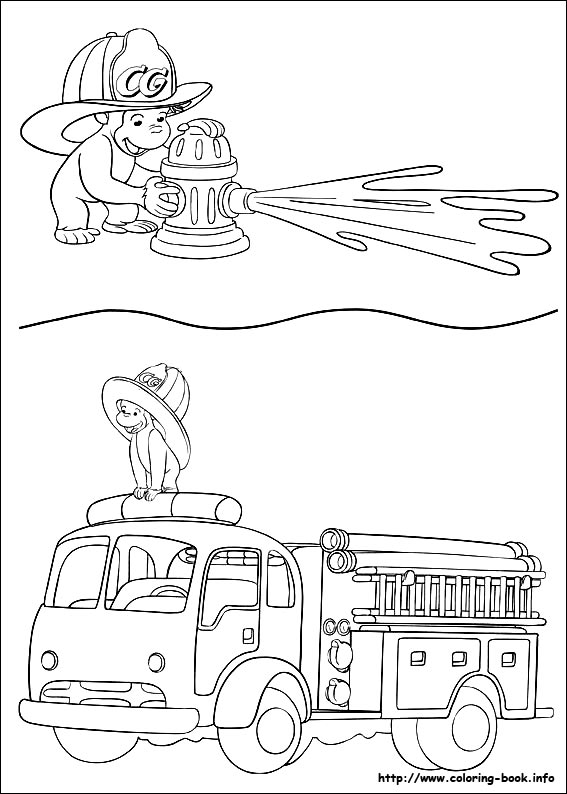 CG

CG

http://www.coloring-book.info