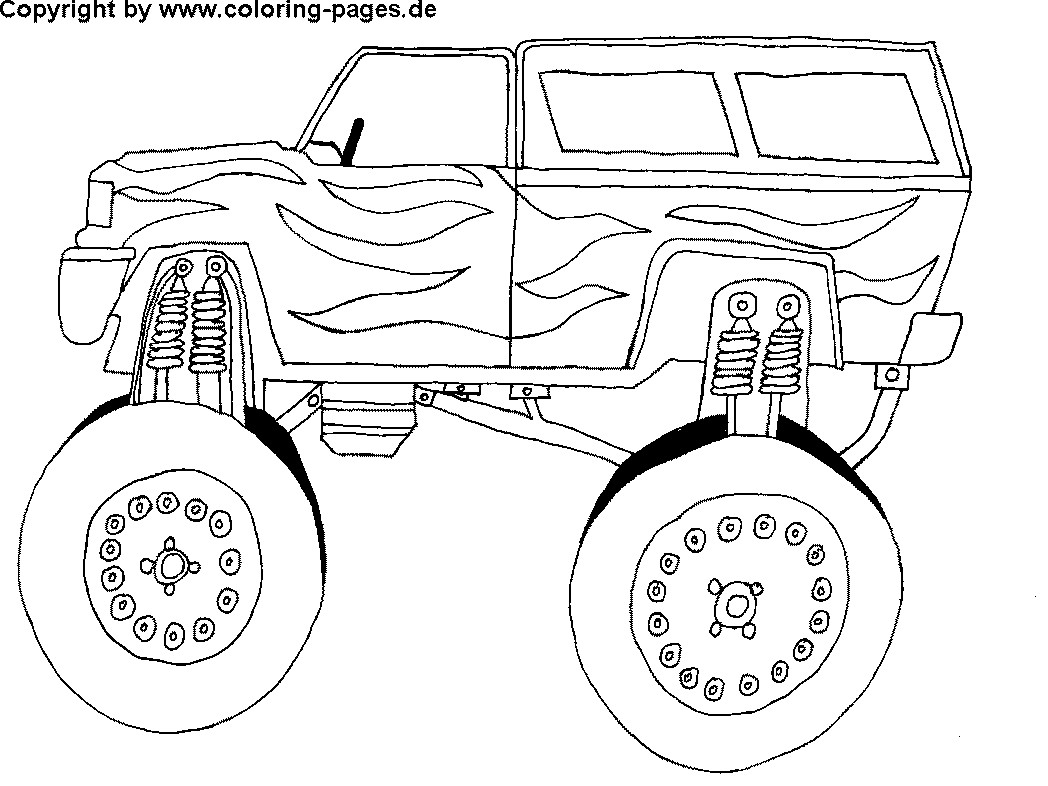 Copyright by www.coloring-pages.de