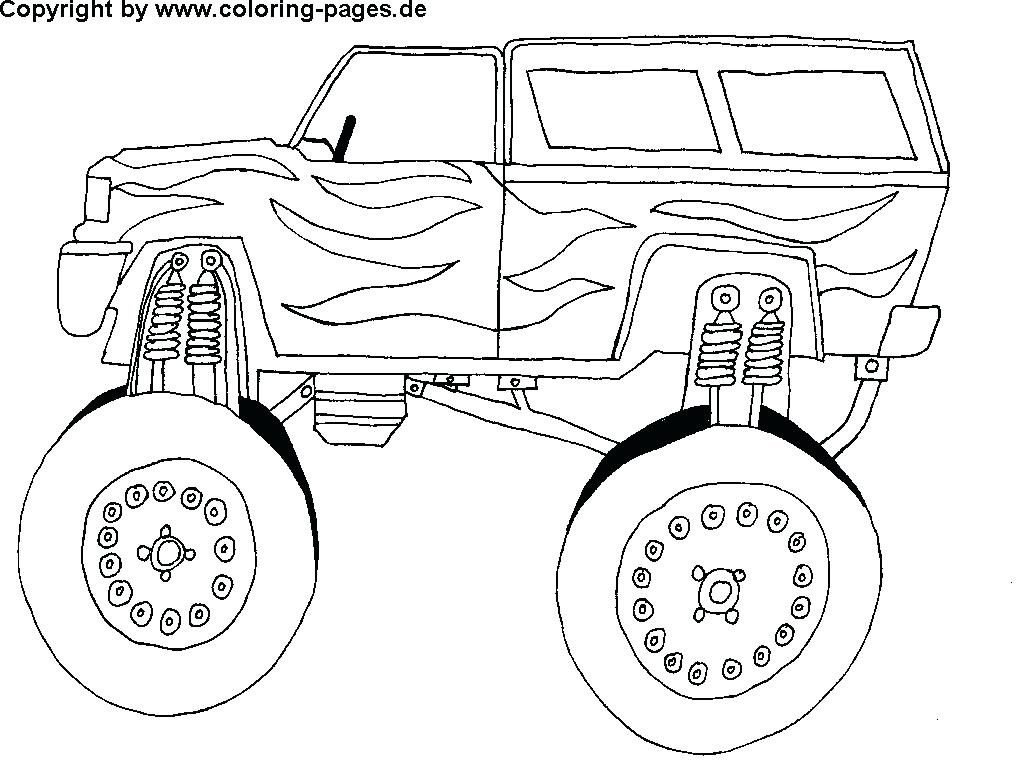 Copyright by www.coloring-pages.de